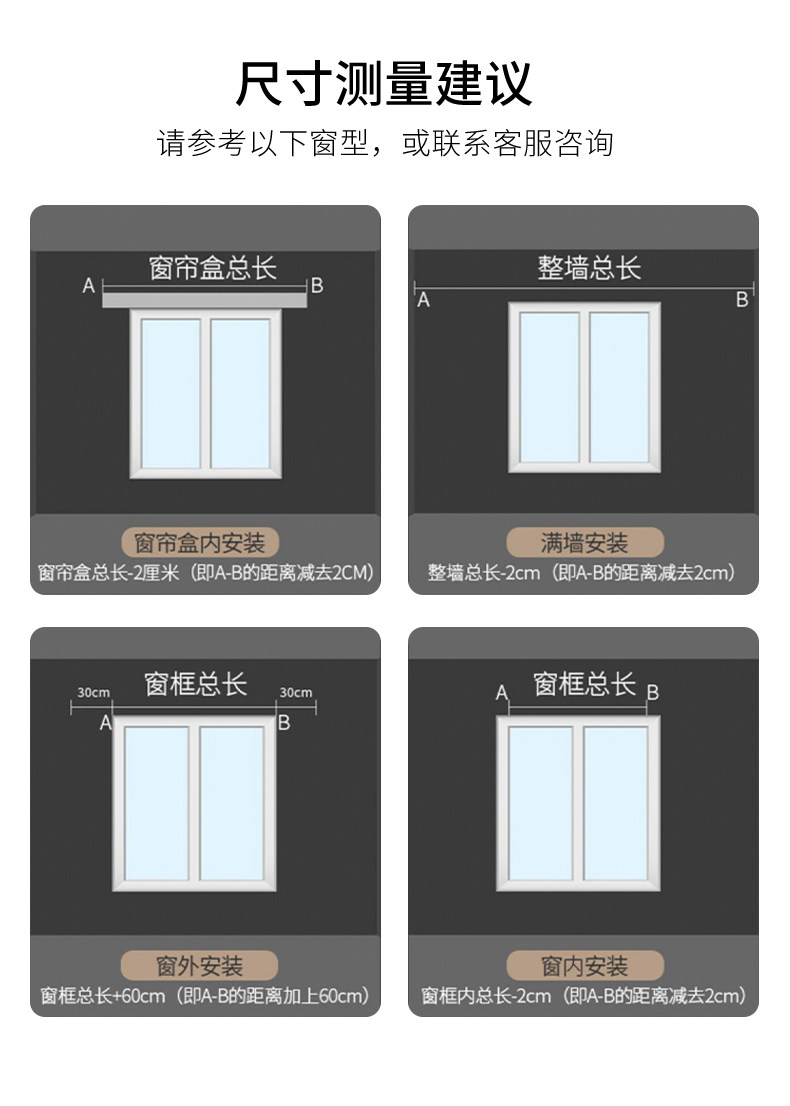 尺寸测量建议

请参考以下窗型，或联系客服咨询

窗帘盒总长
A B

窗帘盒内安装
窗帘盒总长-2厘米（即A-B的距离减去2CM）

整墙总长
A B

满墙安装
整墙总长-2cm（即A-B的距离减去2cm）

窗框总长
30cm 30cm
A B

窗外安装
窗框总长+60cm（即A-B的距离加上60cm）

窗框总长
A B

窗内安装
窗框内总长-2cm（即A-B的距离减去2cm）