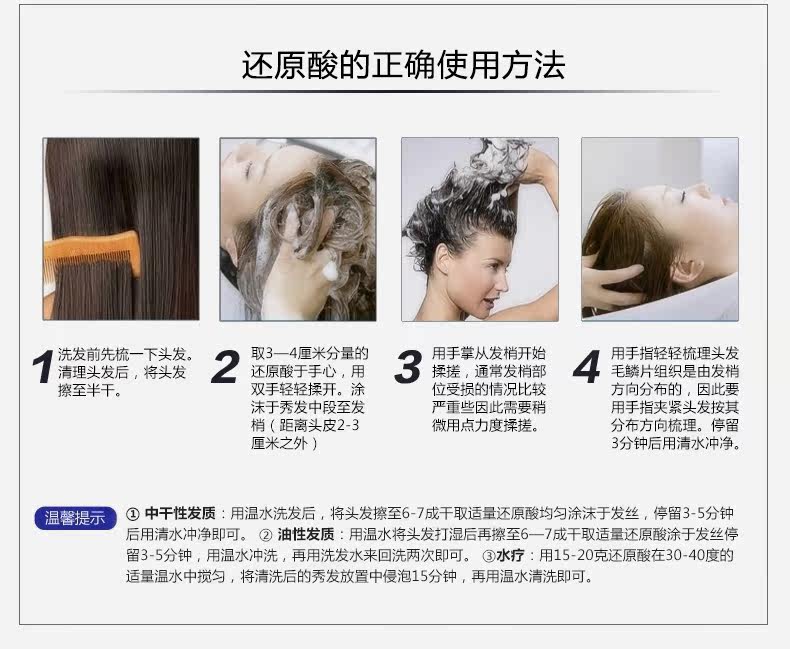 还原酸的正确使用方法

1 洗发前先梳一下头发。清理头发后，将头发擦至半干。

2 取3—4厘米分量的还原酸于手心，用双手轻轻揉开。涂沫于秀发中段至发梢（距离头皮2-3厘米之外）

3 用手掌从发梢开始揉搓，通常发梢部位受损的情况比较严重些因此需要稍微用点力度揉搓。

4 用手指轻轻梳理头发毛鳞片组织是由发梢方向分布的，因此要用手指夹紧头发按其分布方向梳理。停留3分钟后用清水冲净。

温馨提示 ① 中干性发质：用温水洗发后，将头发擦至6-7成干取适量还原酸均匀涂沫于发丝，停留3-5分钟后用清水冲净即可。 ② 油性发质：用温水将头发打湿后再擦至6—7成干取适量还原酸涂于发丝停留3-5分钟，用温水冲洗，再用洗发水来回洗两次即可。 ③水疗：用15-20克还原酸在30-40度的适量温水中搅匀，将清洗后的秀发放置中侵泡15分钟，再用温水清洗即可。