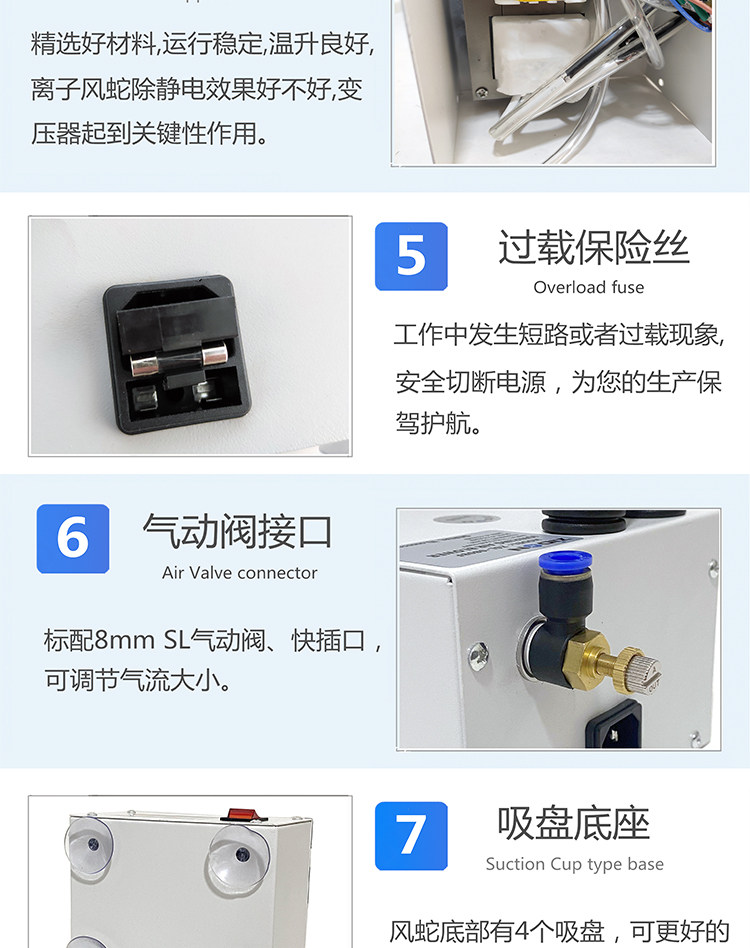 精选好材料,运行稳定,温升良好,离子风蛇除静电效果好不好,变压器起到关键性作用。

5
过载保险丝
Overload fuse

工作中发生短路或者过载现象,安全切断电源，为您的生产保驾护航。

6
气动阀接口
Air Valve connector

标配8mm SL气动阀、快插口，可调节气流大小。

7
吸盘底座
Suction Cup type base

风蛇底部有4个吸盘，可更好的