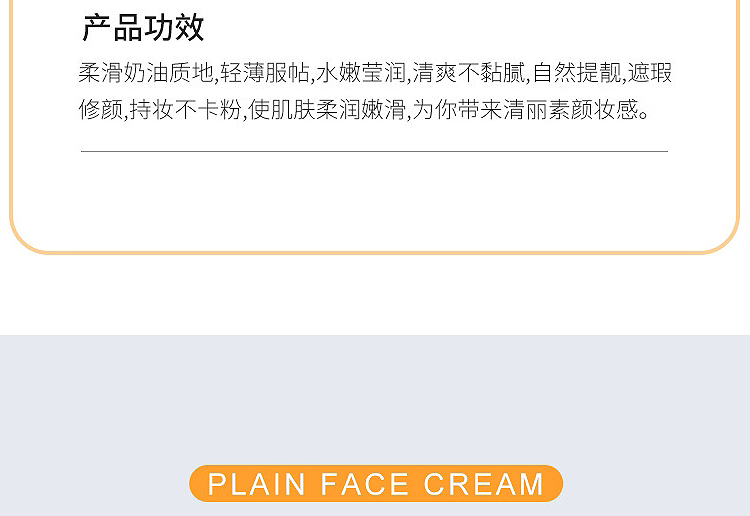 产品功效

柔滑奶油质地,轻薄服帖,水嫩莹润,清爽不黏腻,自然提靓,遮瑕修颜,持妆不卡粉,使肌肤柔润嫩滑,为你带来清丽素颜妆感。

PLAIN FACE CREAM