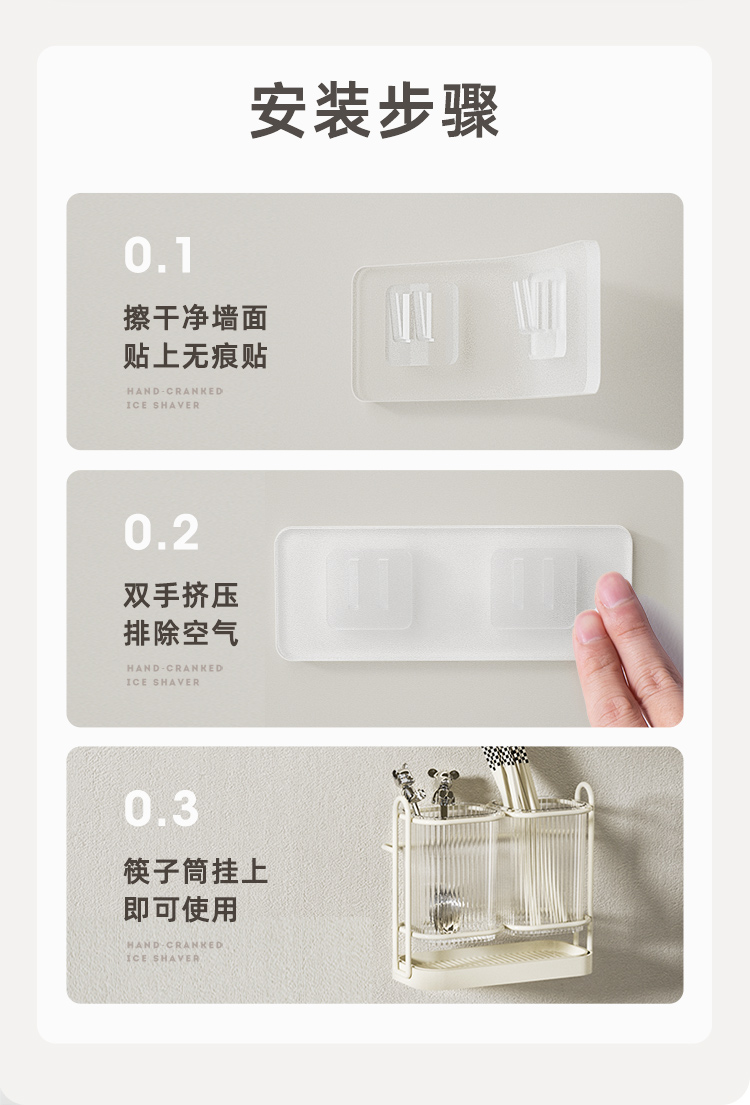 安装步骤

0.1

擦干净墙面
贴上无痕贴

HAND-CRANKED
ICE SHAVER

0.2

双手挤压
排除空气

HAND-CRANKED
ICE SHAVER

0.3

筷子筒挂上
即可使用

HAND-CRANKED
ICE SHAVER