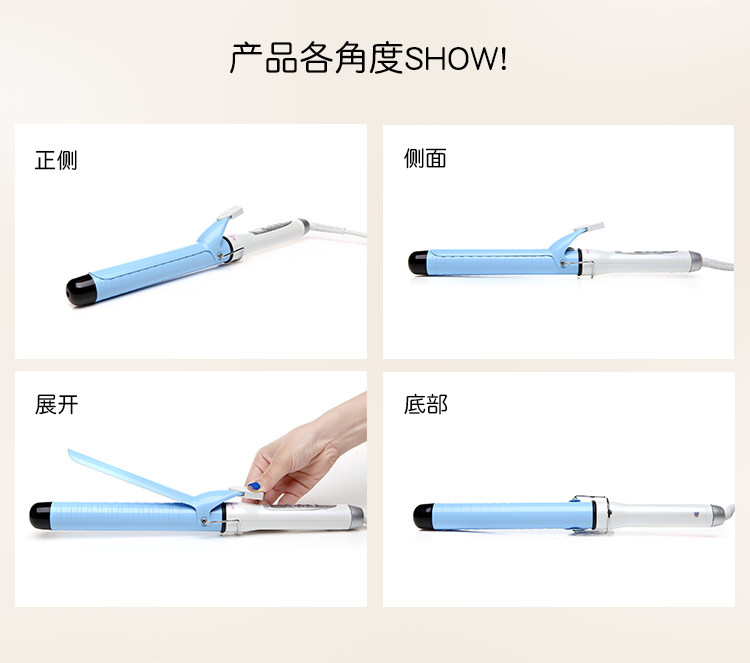 产品各角度SHOW!

正侧

侧面

展开

底部