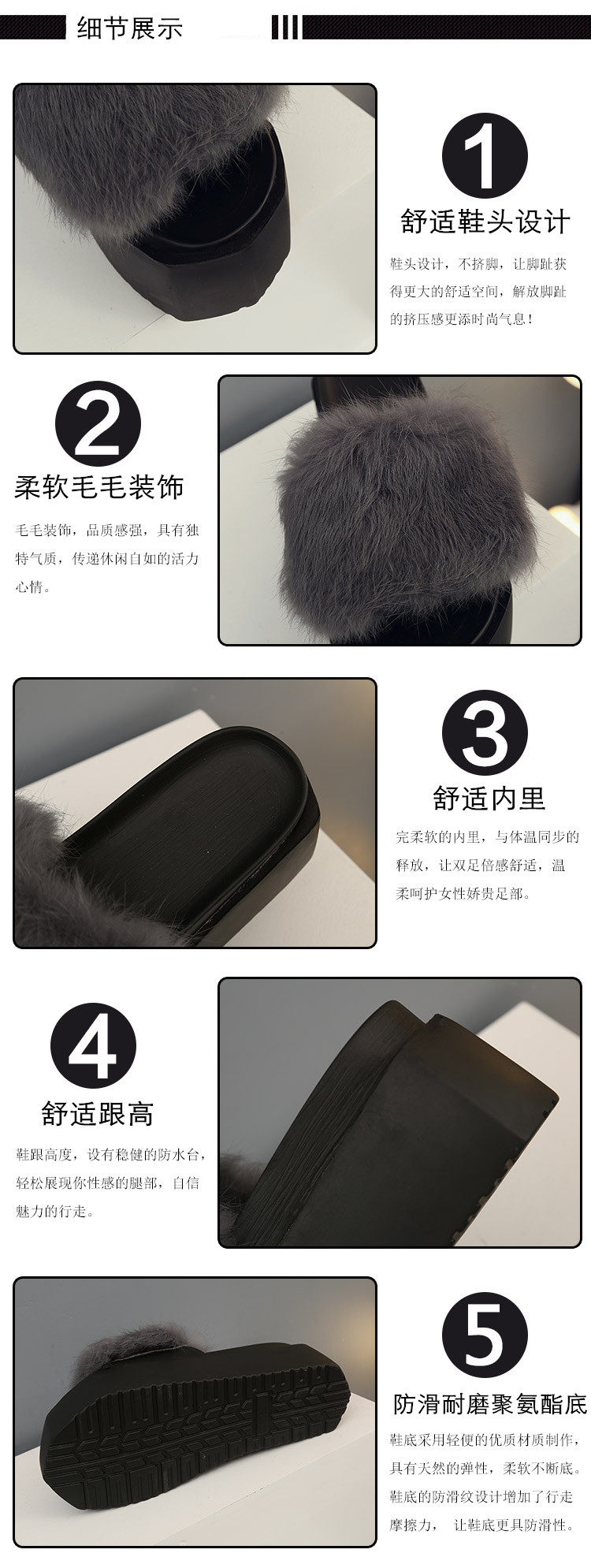 细节展示

1
舒适鞋头设计
鞋头设计，不挤脚，让脚趾获得更大的舒适空间，解放脚趾的挤压感更添时尚气息！

2
柔软毛毛装饰
毛毛装饰，品质感强，具有独特气质，传递休闲自如的活力心情。

3
舒适内里
完柔软的内里，与体温同步的释放，让双足倍感舒适，温柔呵护女性娇贵足部。

4
舒适跟高
鞋跟高度，设有稳健的防水台，轻松展现你性感的腿部，自信魅力的行走。

5
防滑耐磨聚氨酯底
鞋底采用轻便的优质材质制作，具有天然的弹性，柔软不断底。鞋底的防滑纹设计增加了行走摩擦力， 让鞋底更具防滑性。