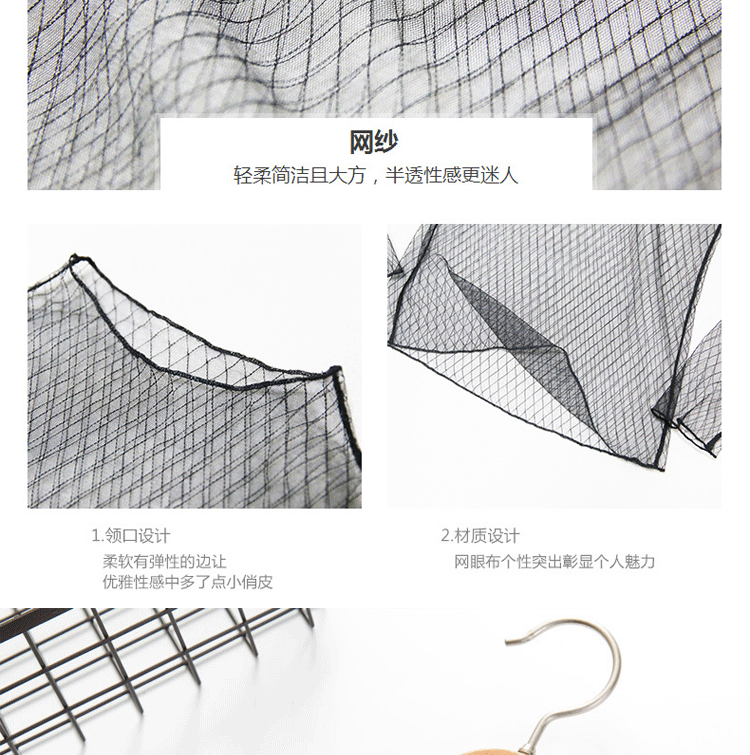 网纱

轻柔简洁且大方，半透性感更迷人

1.领口设计

柔软有弹性的边让
优雅性感中多了点小俏皮

2.材质设计

网眼布个性突出彰显个人魅力