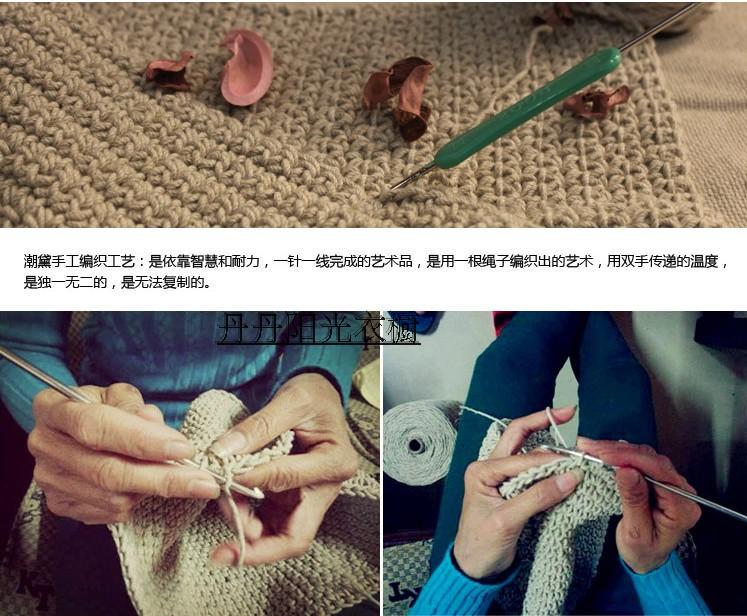 潮黛手工编织工艺：是依靠智慧和耐力，一针一线完成的艺术品，是用一根绳子编织出的艺术，用双手传递的温度，是独一无二的，是无法复制的。

丹丹阳光衣橱