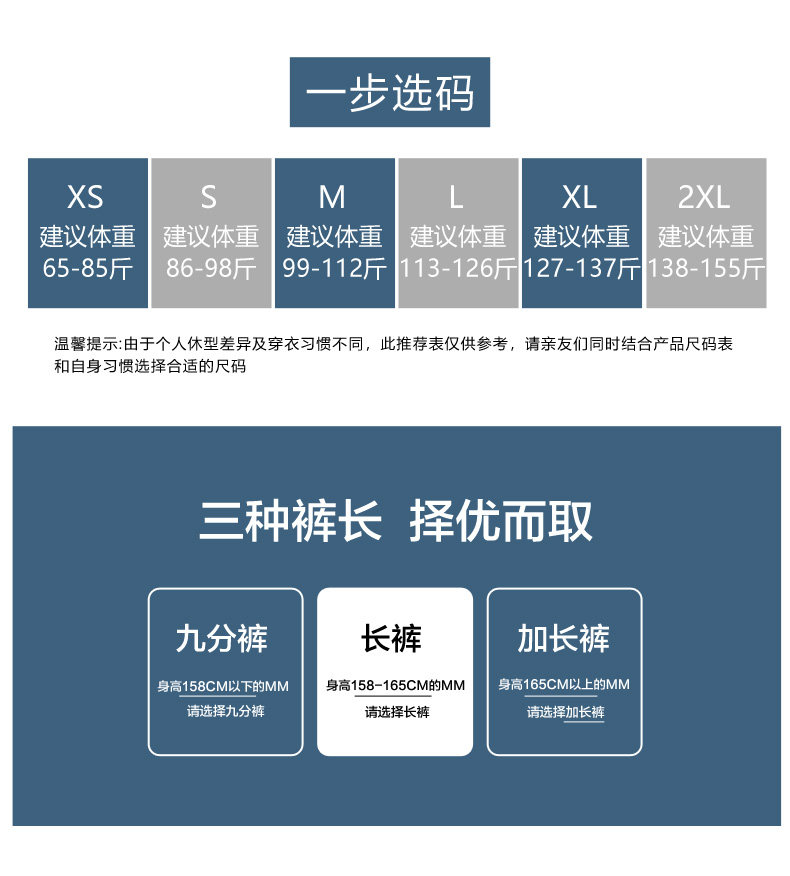 一步选码

XS
建议体重
65-85斤

S
建议体重
86-98斤

M
建议体重
99-112斤

L
建议体重
113-126斤

XL
建议体重
127-137斤

2XL
建议体重
138-155斤

温馨提示:由于个人休型差异及穿衣习惯不同，此推荐表仅供参考，请亲友们同时结合产品尺码表和自身习惯选择合适的尺码

三种裤长 择优而取

九分裤
身高158CM以下的MM
请选择九分裤

长裤
身高158-165CM的MM
请选择长裤

加长裤
身高165CM以上的MM
请选择加长裤