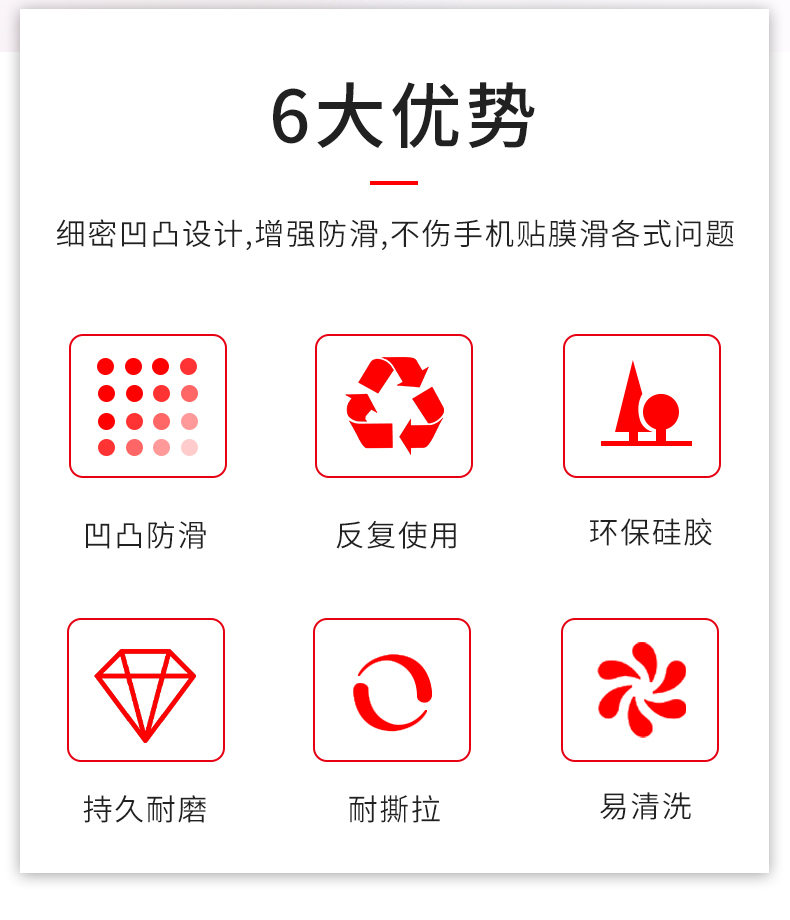 6大优势

细密凹凸设计,增强防滑,不伤手机贴膜滑各式问题

凹凸防滑

反复使用

环保硅胶

持久耐磨

耐撕拉

易清洗