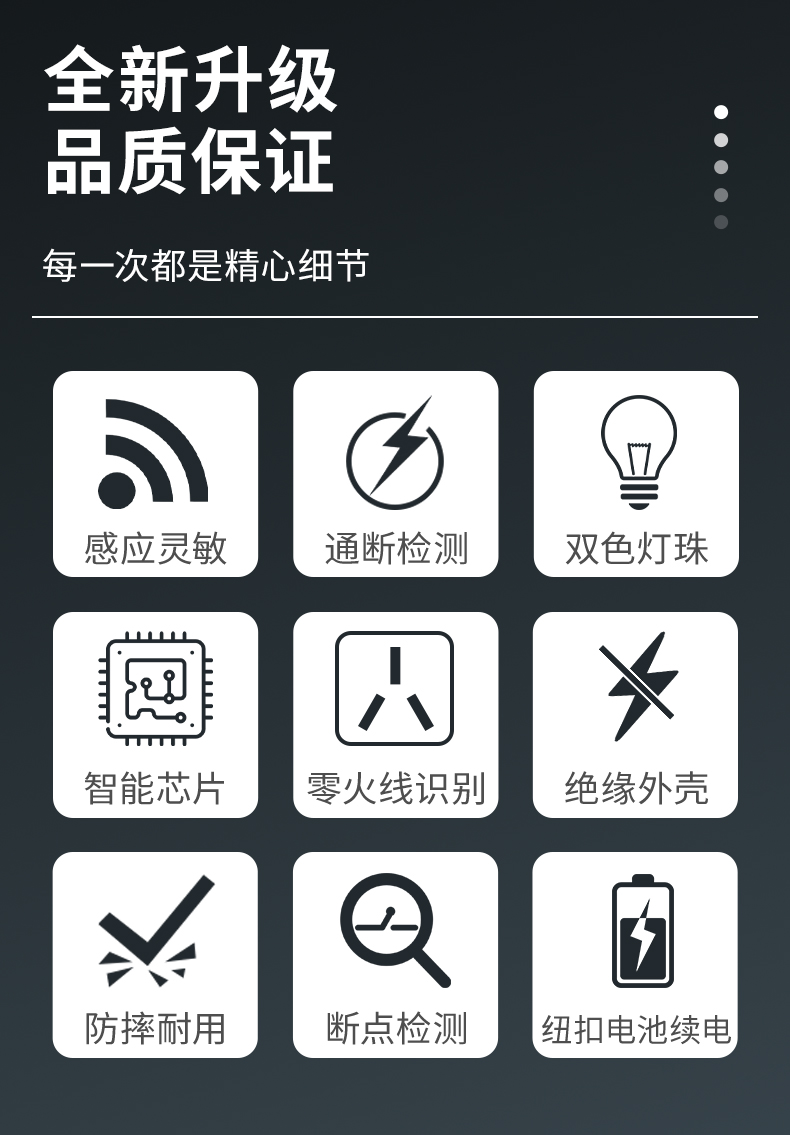 全新升级
品质保证

每一次都是精心细节

感应灵敏

通断检测

双色灯珠

智能芯片

零火线识别

绝缘外壳

防摔耐用

断点检测

纽扣电池续电