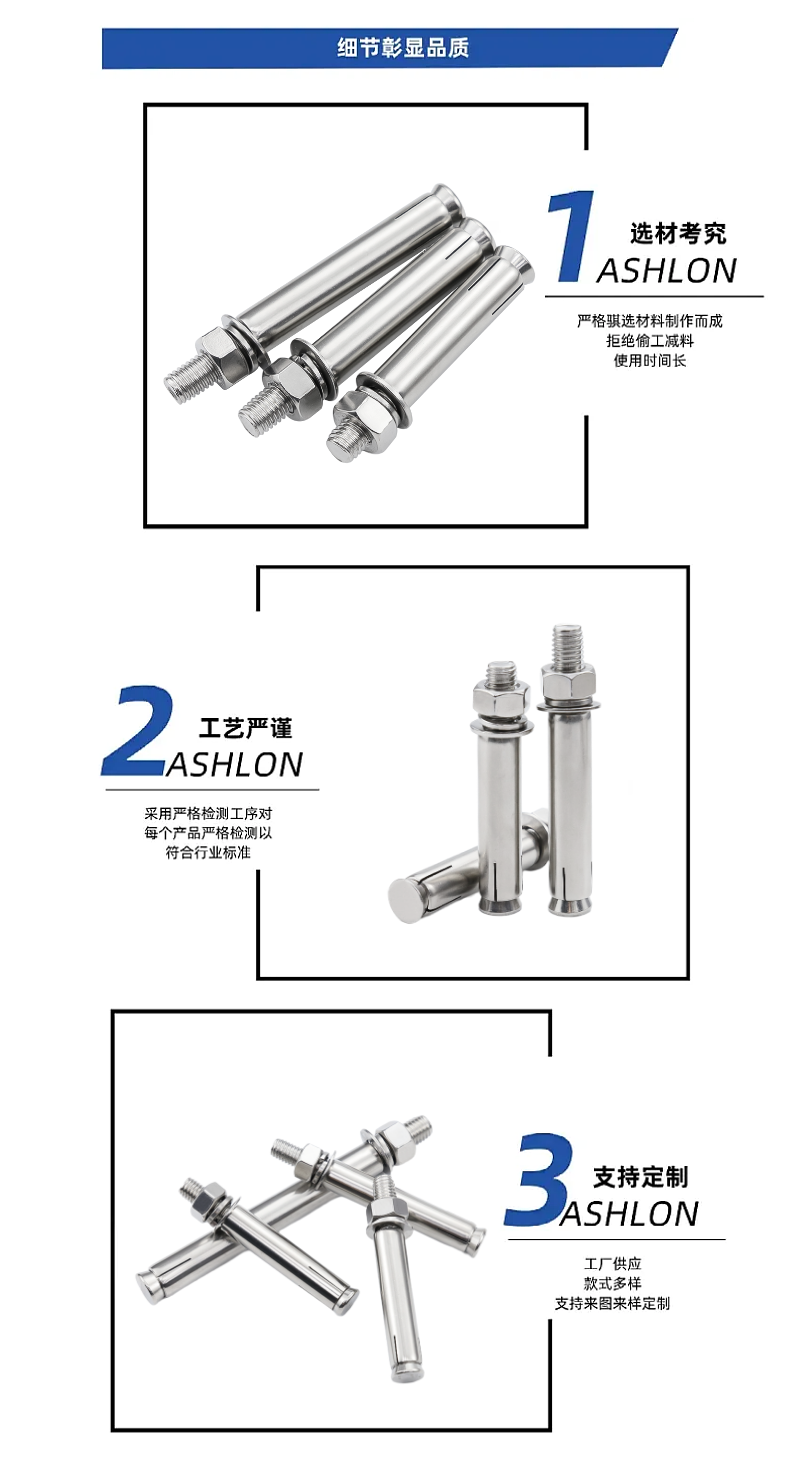 细节彰显品质

1 选材考究
ASHLON

严格骐选材料制作而成
拒绝偷工减料
使用时间长

2 工艺严谨
ASHLON

采用严格检测工序对
每个产品严格检测以
符合行业标准

3 支持定制
ASHLON

工厂供应
款式多样
支持来图来样定制