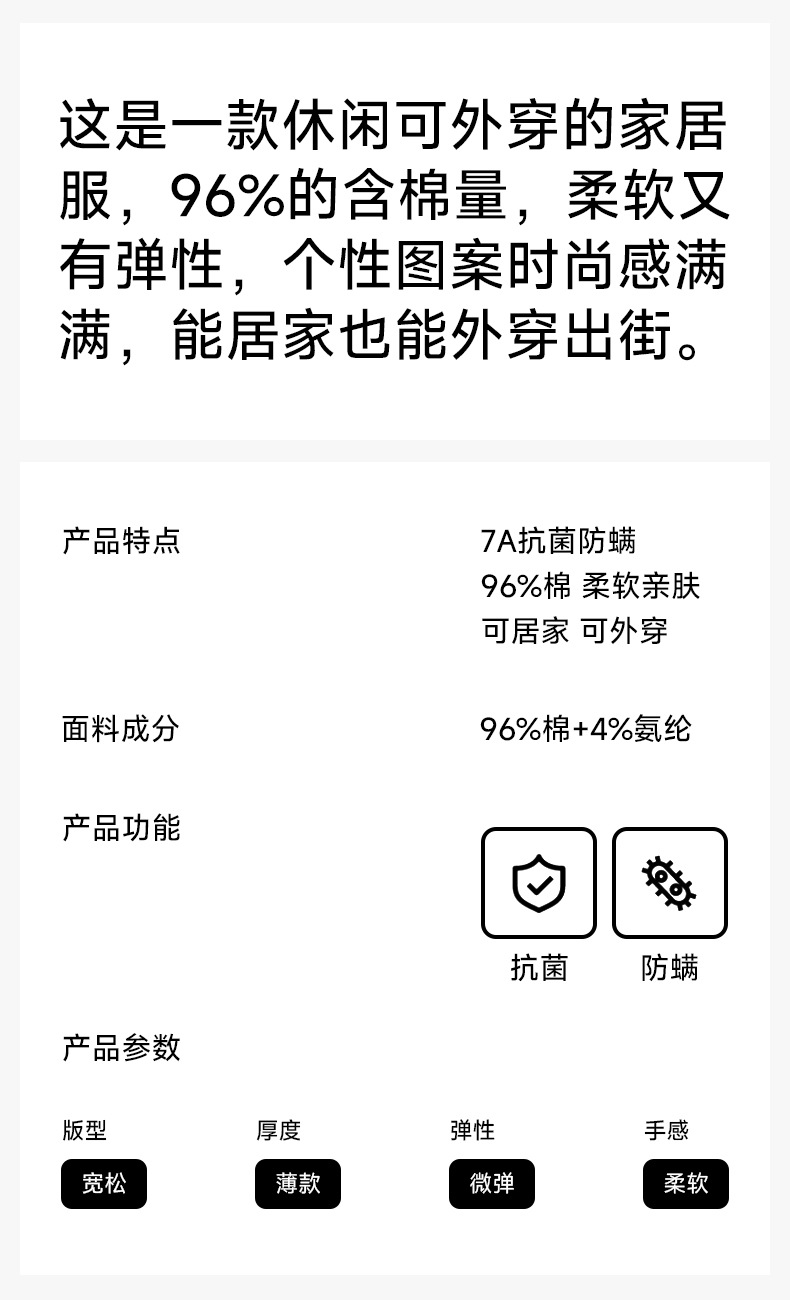 这是一款休闲可外穿的家居服，96%的含棉量，柔软又有弹性，个性图案时尚感满满，能居家也能外穿出街。

产品特点

7A抗菌防螨
96%棉 柔软亲肤
可居家 可外穿

面料成分

96%棉+4%氨纶

产品功能

抗菌 防螨

产品参数

版型
宽松

厚度
薄款

弹性
微弹

手感
柔软