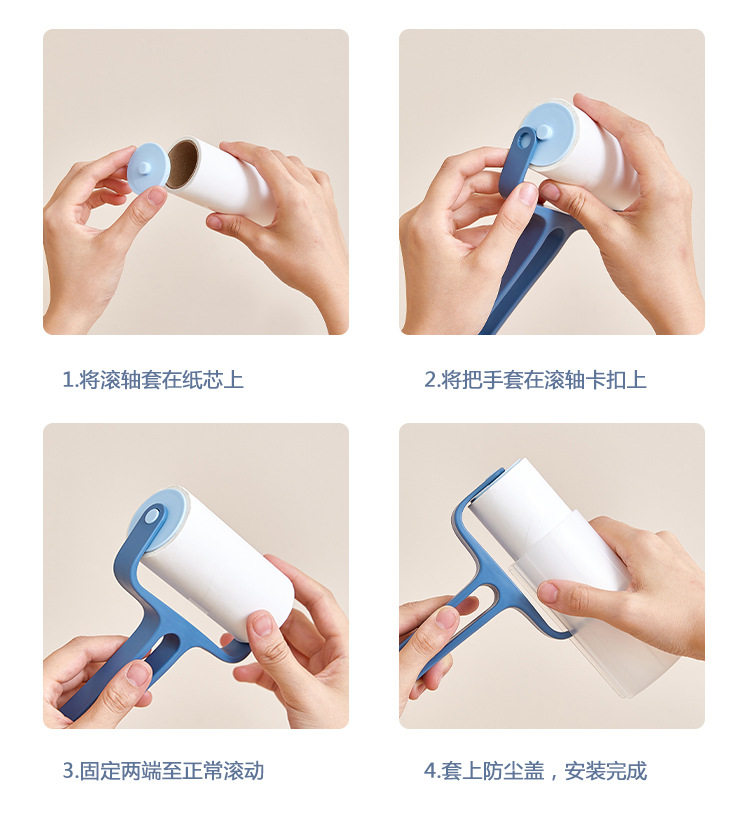 1.将滚轴套在纸芯上

2.将把手套在滚轴卡扣上

3.固定两端至正常滚动

4.套上防尘盖，安装完成