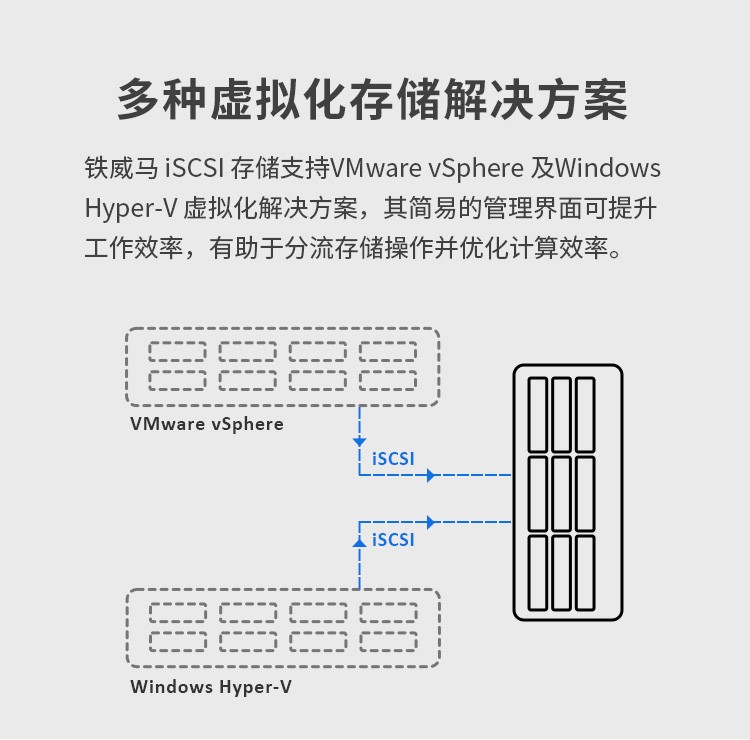 多种虚拟化存储解决方案

铁威马 iSCSI 存储支持VMware vSphere 及Windows Hyper-V 虚拟化解决方案，其简易的管理界面可提升工作效率，有助于分流存储操作并优化计算效率。

VMware vSphere

iSCSI

iSCSI

Windows Hyper-V