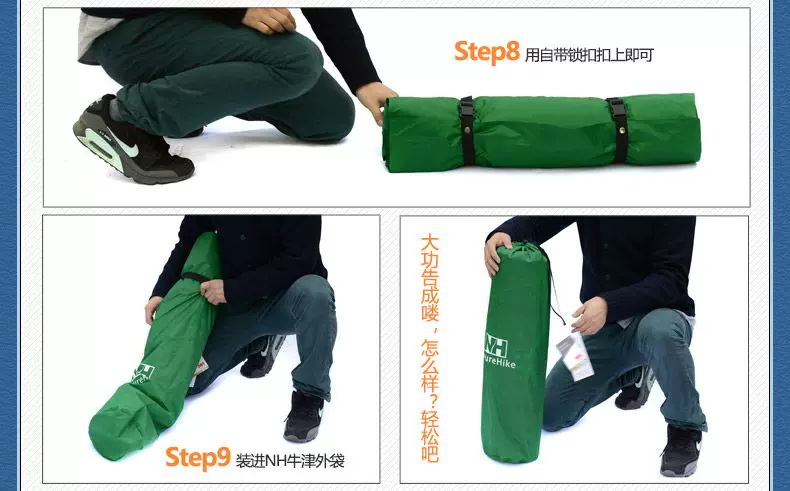 Step8 用自带锁扣扣上即可

Step9 装进NH牛津外袋

大功告成喽，怎么样？轻松吧

NH
ureHike