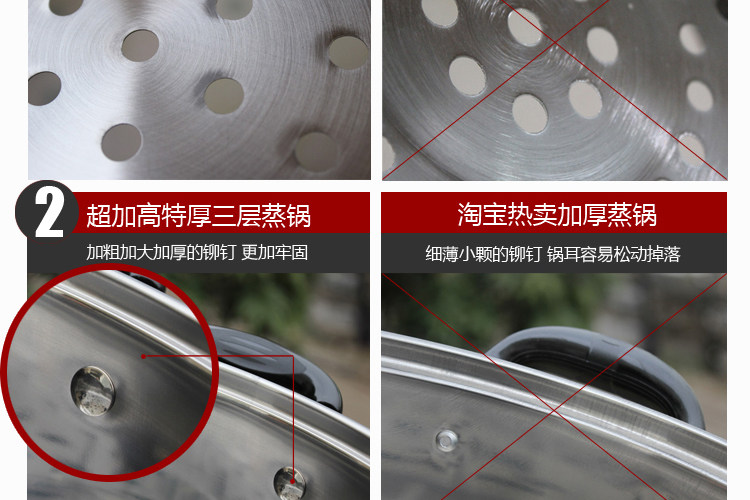 2 超加高特厚三层蒸锅

加粗加大加厚的铆钉 更加牢固

淘宝热卖加厚蒸锅

细薄小颗的铆钉 锅耳容易松动掉落