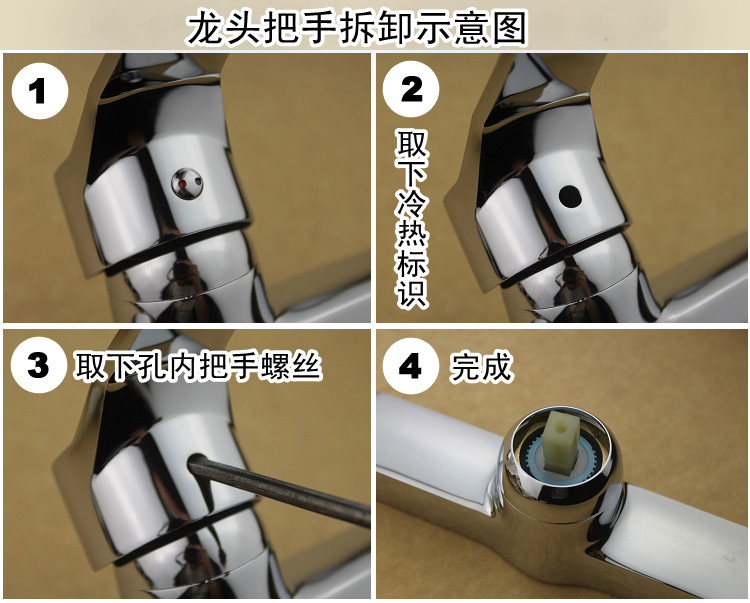 龙头把手拆卸示意图

1

2 取下冷热标识

3 取下孔内把手螺丝

4 完成