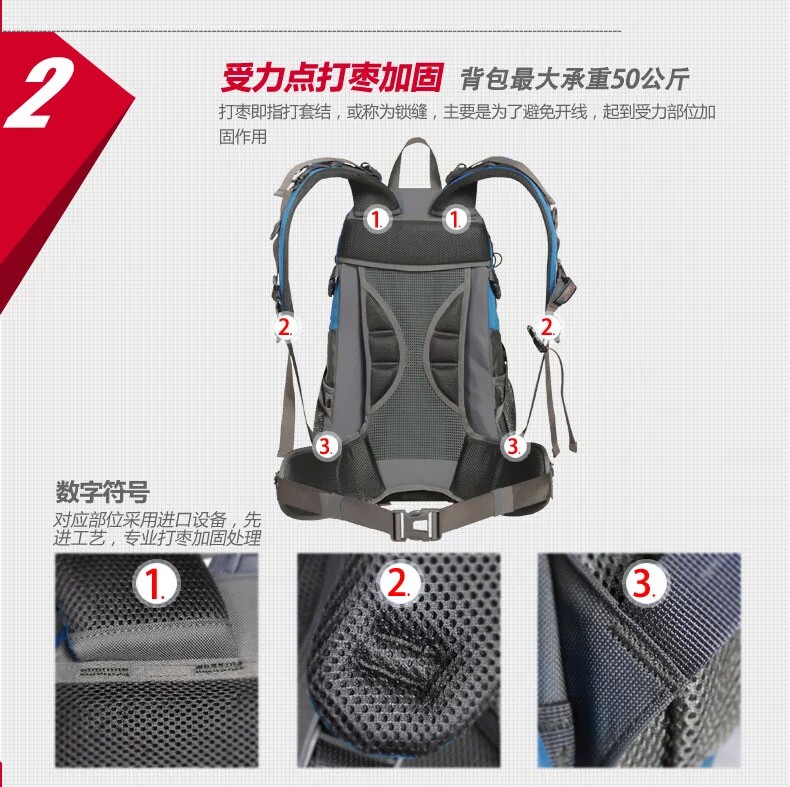 2

受力点打枣加固 背包最大承重50公斤

打枣即指打套结，或称为锁缝，主要是为了避免开线，起到受力部位加固作用

1. 1.

2. 2.

3. 3.

数字符号

对应部位采用进口设备，先进工艺，专业打枣加固处理

1.

2.

3.