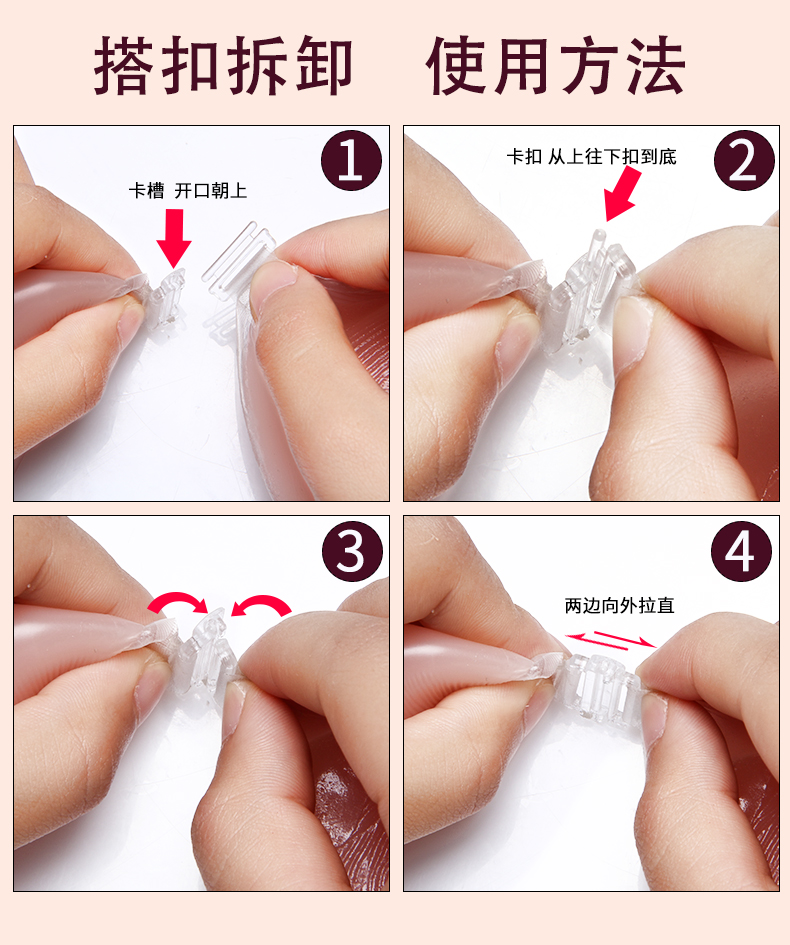 搭扣拆卸　使用方法

1
卡槽 开口朝上

2
卡扣 从上往下扣到底

3

4
两边向外拉直