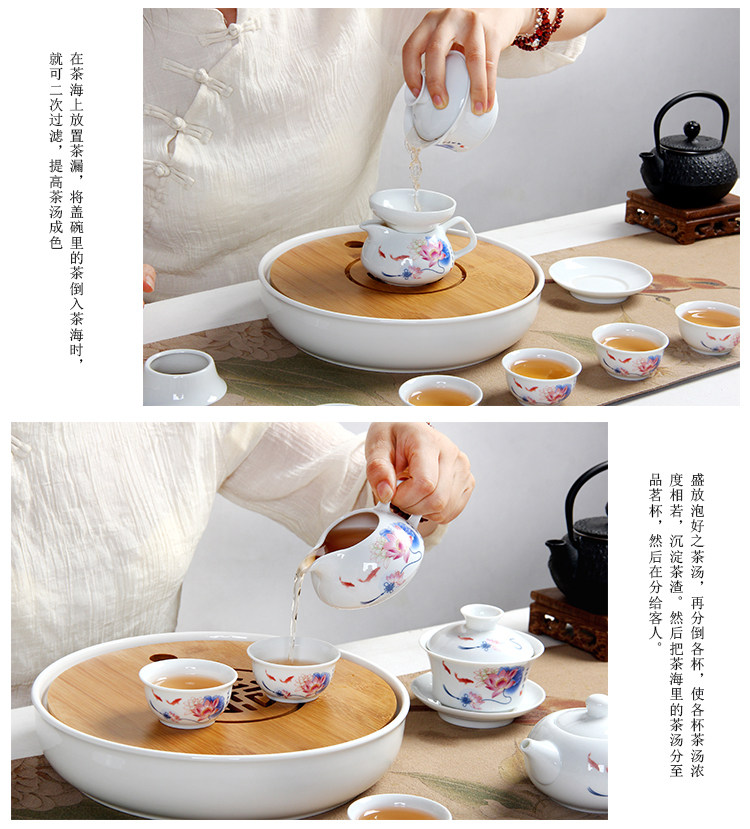 在茶海上放置茶漏，将盖碗里的茶倒入茶海时，就可二次过滤，提高茶汤成色

盛放泡好之茶汤，再分倒各杯，使各杯茶汤浓度相若，沉淀茶渣。然后把茶海里的茶汤分至品茗杯，然后在分给客人。