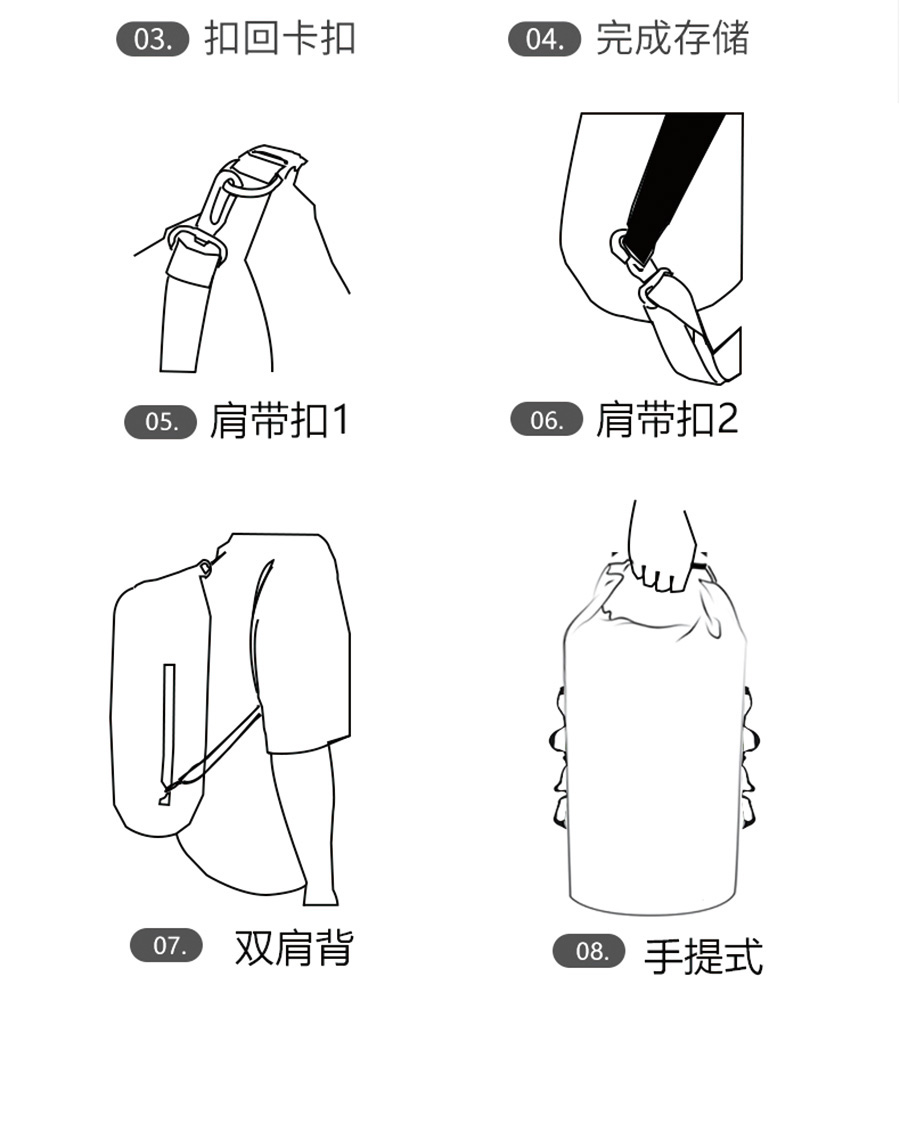 03. 扣回卡扣

04. 完成存储

05. 肩带扣1

06. 肩带扣2

07. 双肩背

08. 手提式