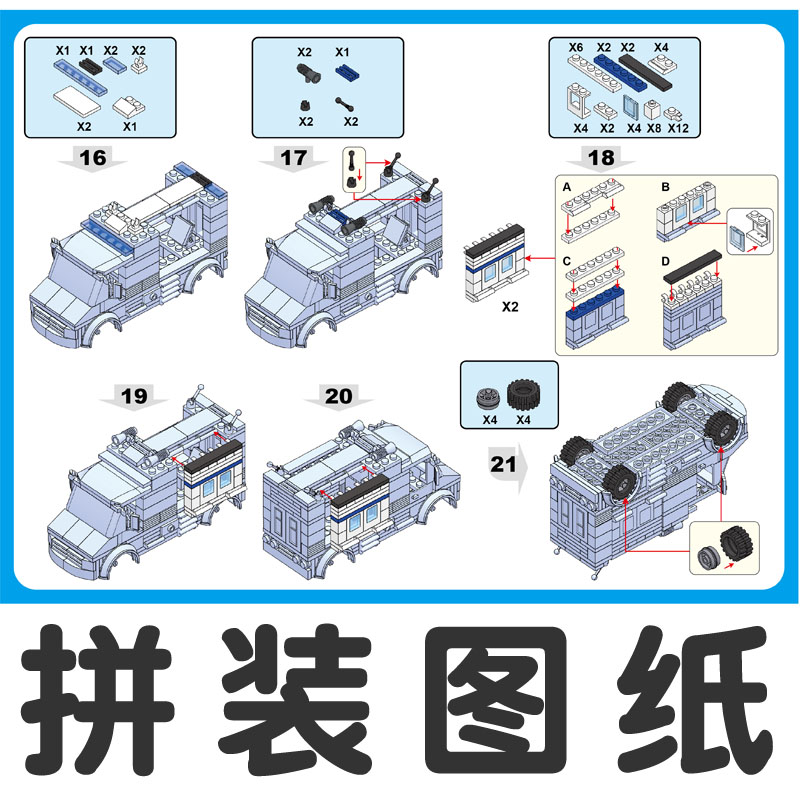 X1 X1 X2 X2
X2 X1

16

X2 X1
X2 X2

17

X6 X2 X2 X4
X4 X2 X4 X8 X12

18

A
B
C
D

X2

19

20

X4 X4

21

拼装图纸