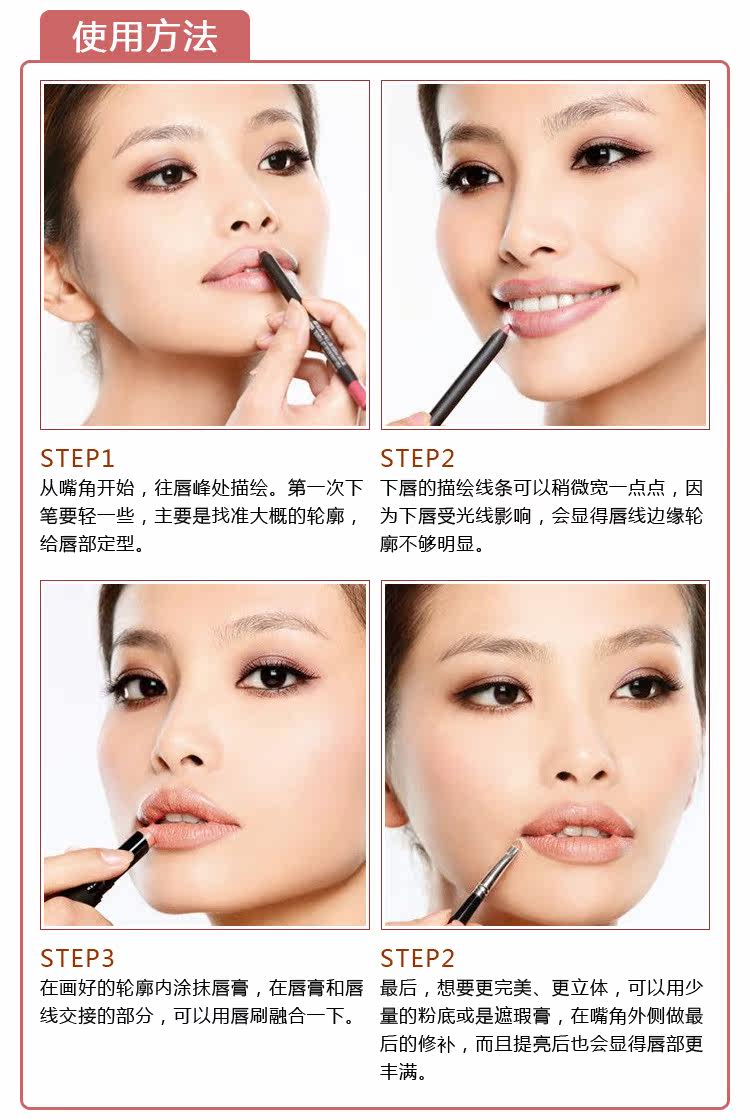 使用方法

STEP1
从嘴角开始，往唇峰处描绘。第一次下笔要轻一些，主要是找准大概的轮廓，给唇部定型。

STEP2
下唇的描绘线条可以稍微宽一点点，因为下唇受光线影响，会显得唇线边缘轮廓不够明显。

STEP3
在画好的轮廓内涂抹唇膏，在唇膏和唇线交接的部分，可以用唇刷融合一下。

STEP2
最后，想要更完美、更立体，可以用少量的粉底或是遮瑕膏，在嘴角外侧做最后的修补，而且提亮后也会显得唇部更丰满。