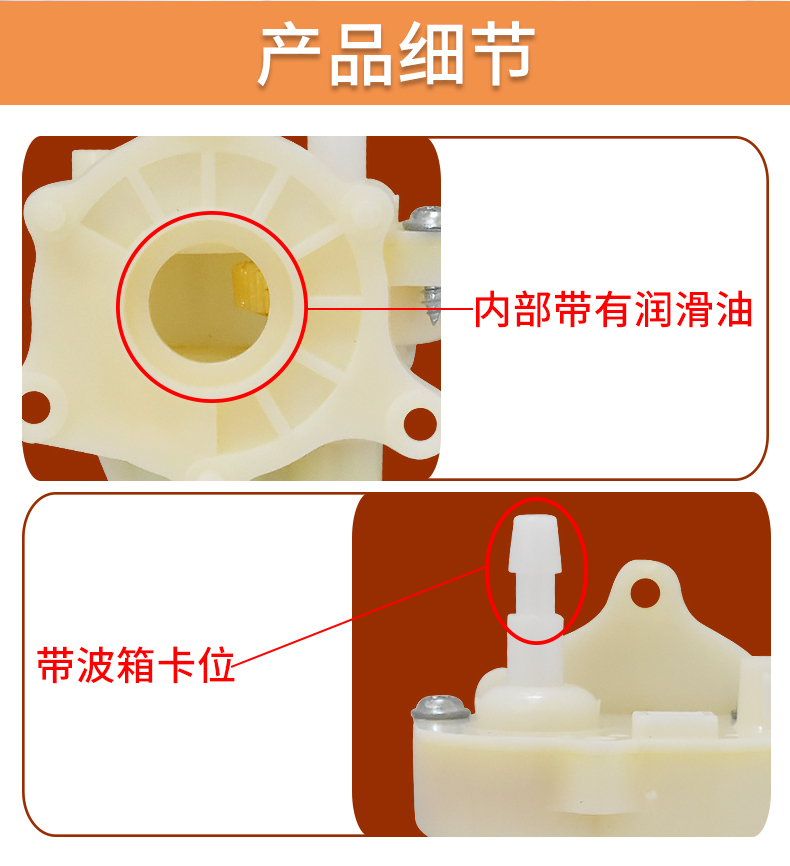 产品细节

内部带有润滑油

带波箱卡位