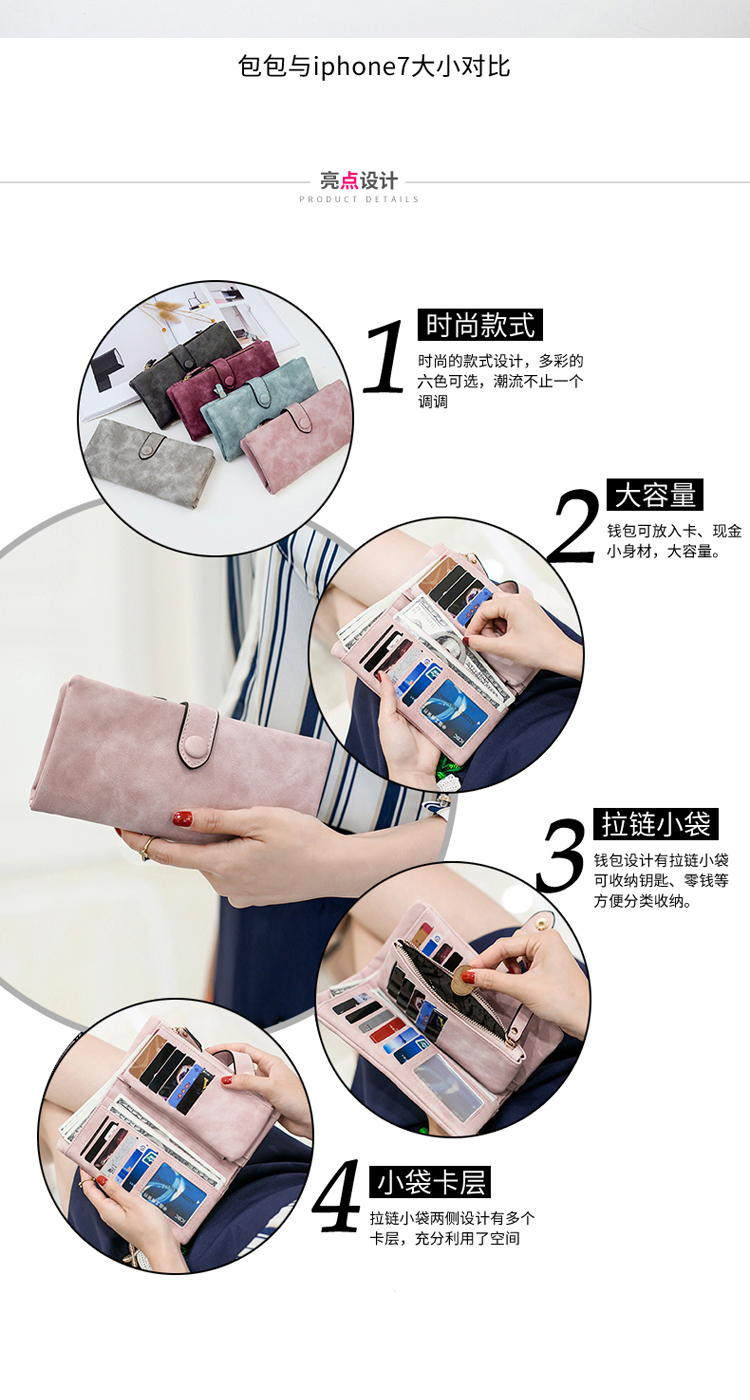 包包与iphone7大小对比

亮点设计
PRODUCT DETAILS

1
时尚款式
时尚的款式设计，多彩的六色可选，潮流不止一个调调

2
大容量
钱包可放入卡、现金小身材，大容量。

3
拉链小袋
钱包设计有拉链小袋可收纳钥匙、零钱等方便分类收纳。

4
小袋卡层
拉链小袋两侧设计有多个卡层，充分利用了空间