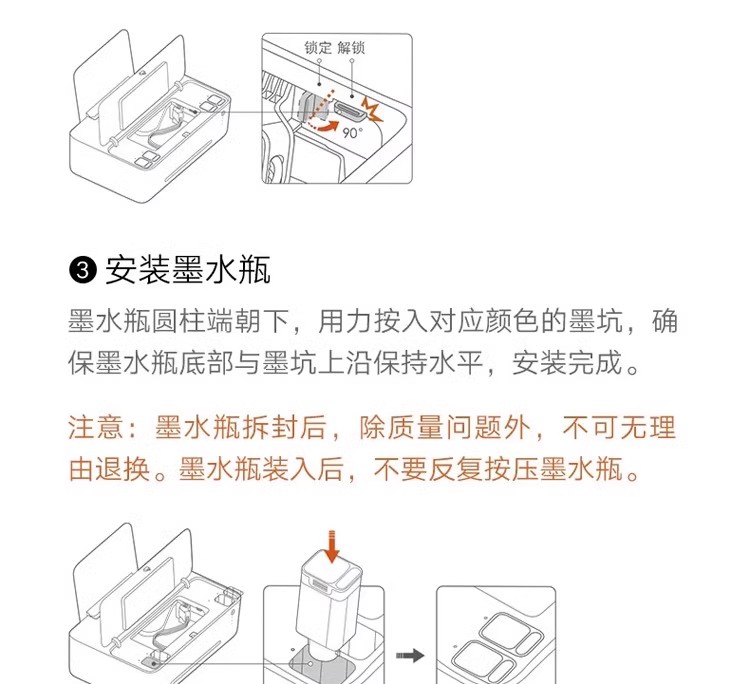 锁定 解锁

90°

❸ 安装墨水瓶

墨水瓶圆柱端朝下，用力按入对应颜色的墨坑，确保墨水瓶底部与墨坑上沿保持水平，安装完成。

注意：墨水瓶拆封后，除质量问题外，不可无理由退换。墨水瓶装入后，不要反复按压墨水瓶。