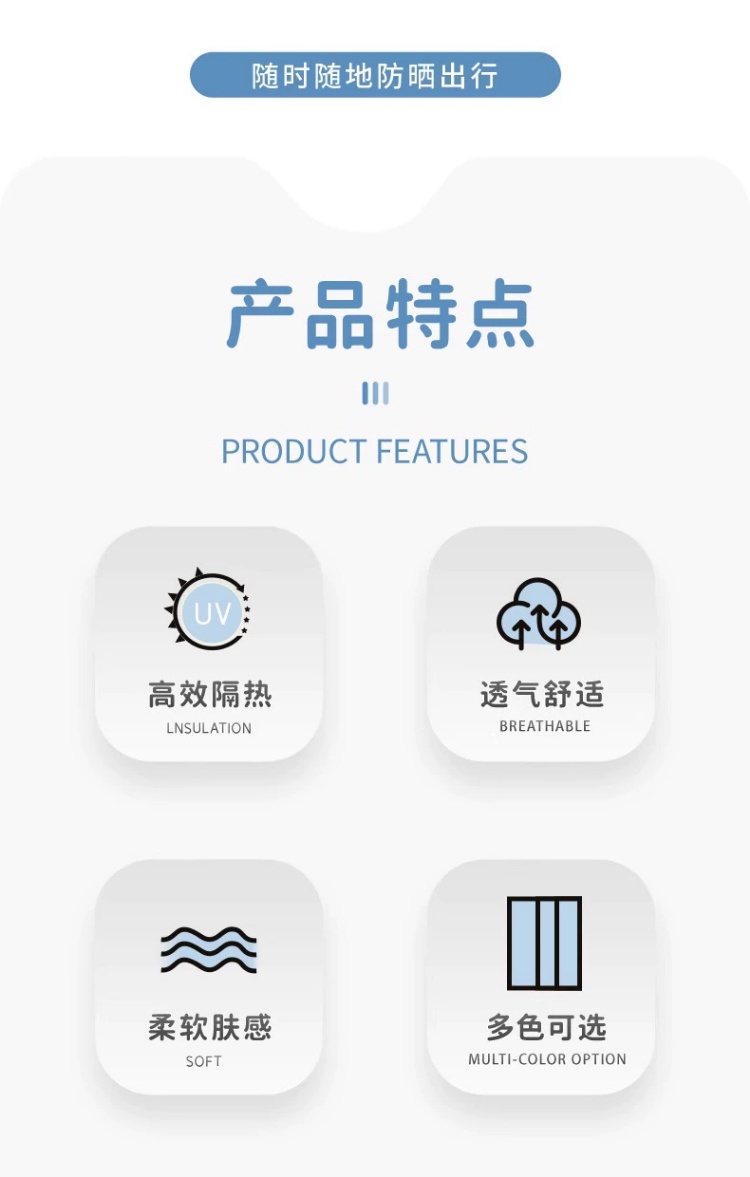 随时随地防晒出行

产品特点

PRODUCT FEATURES

UV

高效隔热
LNSULATION

透气舒适
BREATHABLE

柔软肤感
SOFT

多色可选
MULTI-COLOR OPTION