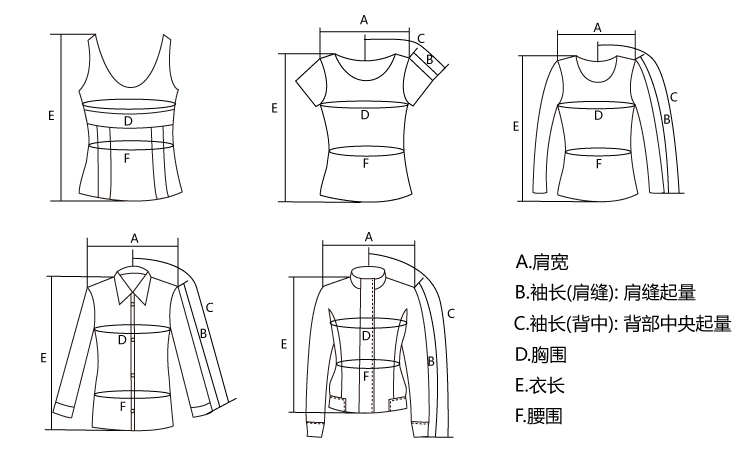 E
D
F

A
C
B
E
D
F

A
C
B
E
D
F

A
C
B
E
D
F

A
C
B
E
D
F

A.肩宽
B.袖长(肩缝): 肩缝起量
C.袖长(背中): 背部中央起量
D.胸围
E.衣长
F.腰围