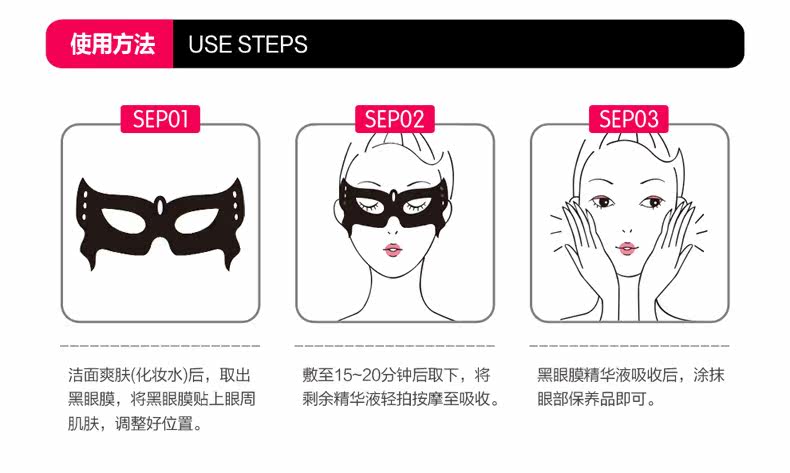 使用方法 USE STEPS

SEP01

洁面爽肤(化妆水)后，取出黑眼膜，将黑眼膜贴上眼周肌肤，调整好位置。

SEP02

敷至15~20分钟后取下，将剩余精华液轻拍按摩至吸收。

SEP03

黑眼膜精华液吸收后，涂抹眼部保养品即可。