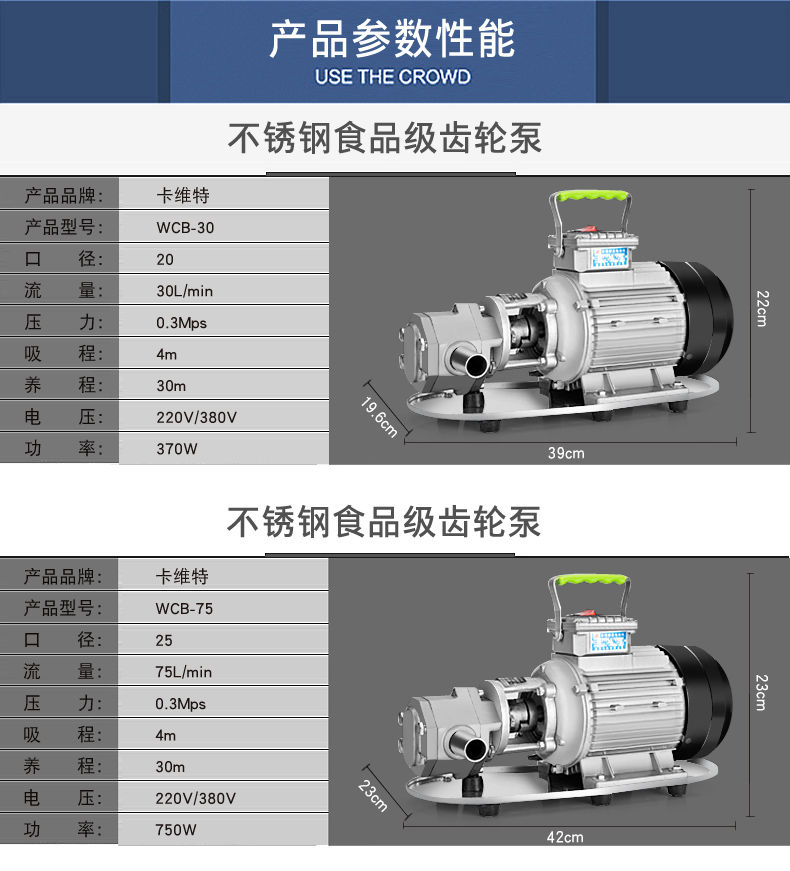 产品参数性能
USE THE CROWD

不锈钢食品级齿轮泵

| 产品品牌: | 卡维特 |
|---|---|
| 产品型号: | WCB-30 |
| 口　　径: | 20 |
| 流　　量: | 30L/min |
| 压　　力: | 0.3Mps |
| 吸　　程: | 4m |
| 养　　程: | 30m |
| 电　　压: | 220V/380V |
| 功　　率: | 370W |

22cm
19.6cm
39cm

不锈钢食品级齿轮泵

| 产品品牌: | 卡维特 |
|---|---|
| 产品型号: | WCB-75 |
| 口　　径: | 25 |
| 流　　量: | 75L/min |
| 压　　力: | 0.3Mps |
| 吸　　程: | 4m |
| 养　　程: | 30m |
| 电　　压: | 220V/380V |
| 功　　率: | 750W |

23cm
23cm
42cm