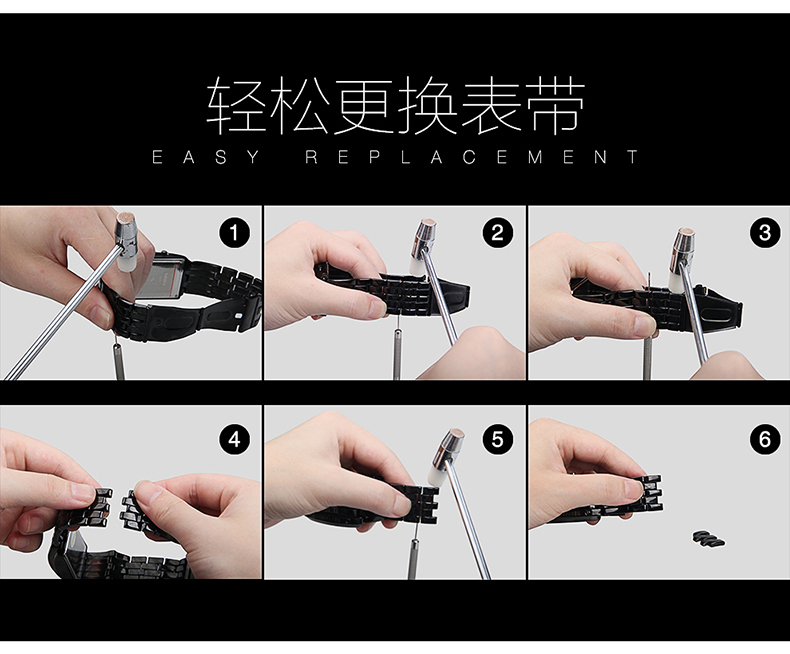 轻松更换表带
EASY REPLACEMENT

1

2

3

4

5

6