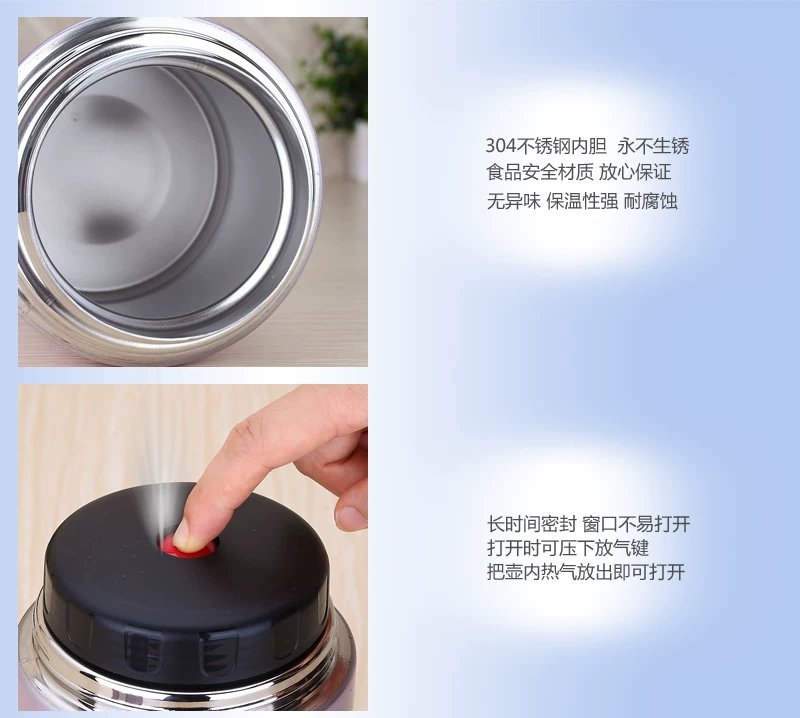 304不锈钢内胆  永不生锈
食品安全材质 放心保证
无异味 保温性强 耐腐蚀

长时间密封 窗口不易打开
打开时可压下放气键
把壶内热气放出即可打开