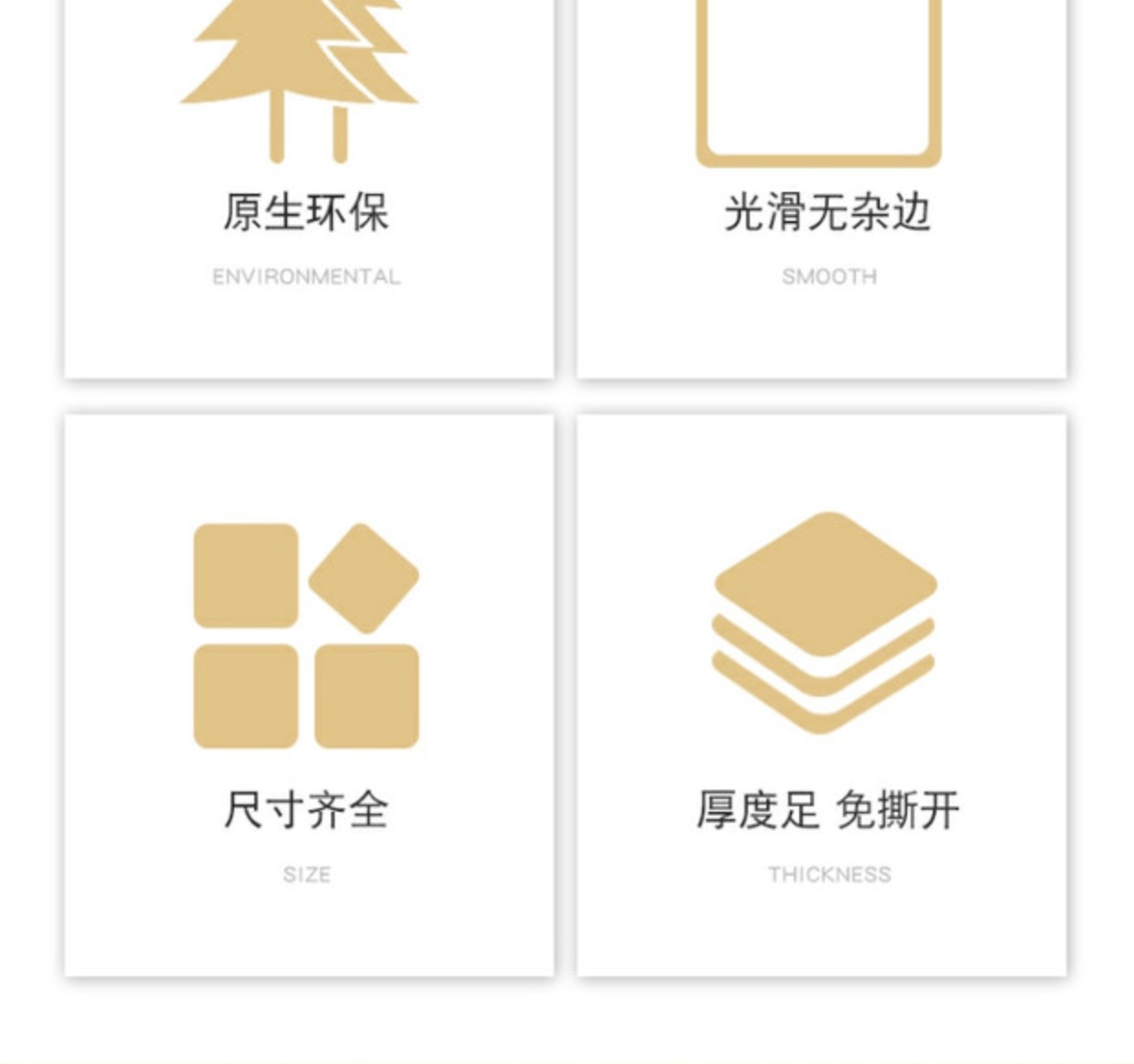 原生环保

ENVIRONMENTAL

光滑无杂边

SMOOTH

尺寸齐全

SIZE

厚度足 免撕开

THICKNESS