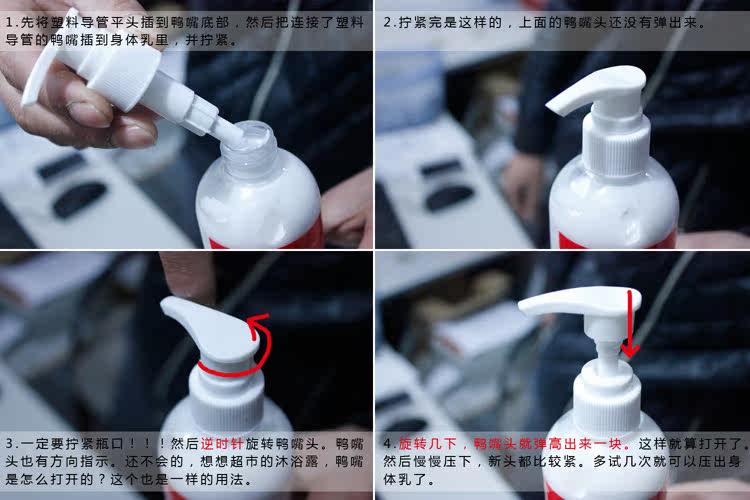 1.先将塑料导管平头插到鸭嘴底部，然后把连接了塑料导管的鸭嘴插到身体乳里，并拧紧。

2.拧紧完是这样的，上面的鸭嘴头还没有弹出来。

3.一定要拧紧瓶口！！！然后逆时针旋转鸭嘴头。鸭嘴头也有方向指示。还不会的，想想超市的沐浴露，鸭嘴是怎么打开的？这个也是一样的用法。

4.旋转几下，鸭嘴头就弹高出来一块。这样就算打开了。然后慢慢压下，新头都比较紧。多试几次就可以压出身体乳了。