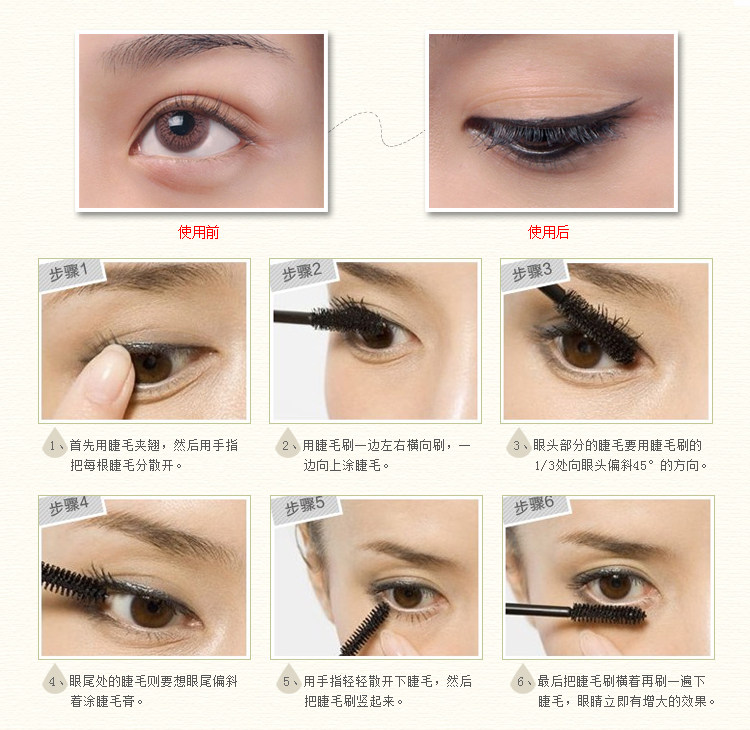 使用前

使用后

步骤1

1、首先用睫毛夹翘，然后用手指把每根睫毛分散开。

步骤2

2、用睫毛刷一边左右横向刷，一边向上涂睫毛。

步骤3

3、眼头部分的睫毛要用睫毛刷的1/3处向眼头偏斜45°的方向。

步骤4

4、眼尾处的睫毛则要想眼尾偏斜着涂睫毛膏。

步骤5

5、用手指轻轻散开下睫毛，然后把睫毛刷竖起来。

步骤6

6、最后把睫毛刷横着再刷一遍下睫毛，眼睛立即有增大的效果。