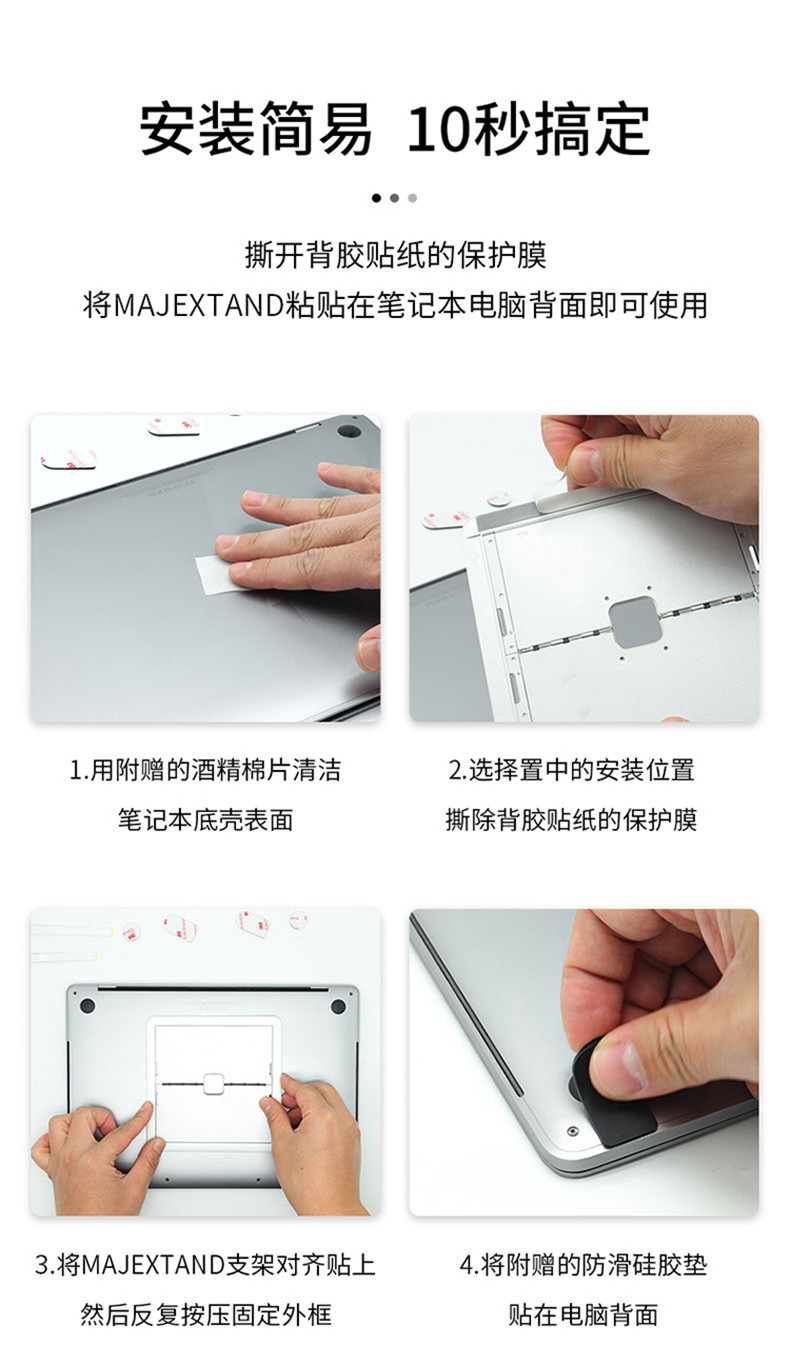 安装简易 10秒搞定

撕开背胶贴纸的保护膜
将MAJEXTAND粘贴在笔记本电脑背面即可使用

1.用附赠的酒精棉片清洁
笔记本底壳表面

2.选择置中的安装位置
撕除背胶贴纸的保护膜

3.将MAJEXTAND支架对齐贴上
然后反复按压固定外框

4.将附赠的防滑硅胶垫
贴在电脑背面