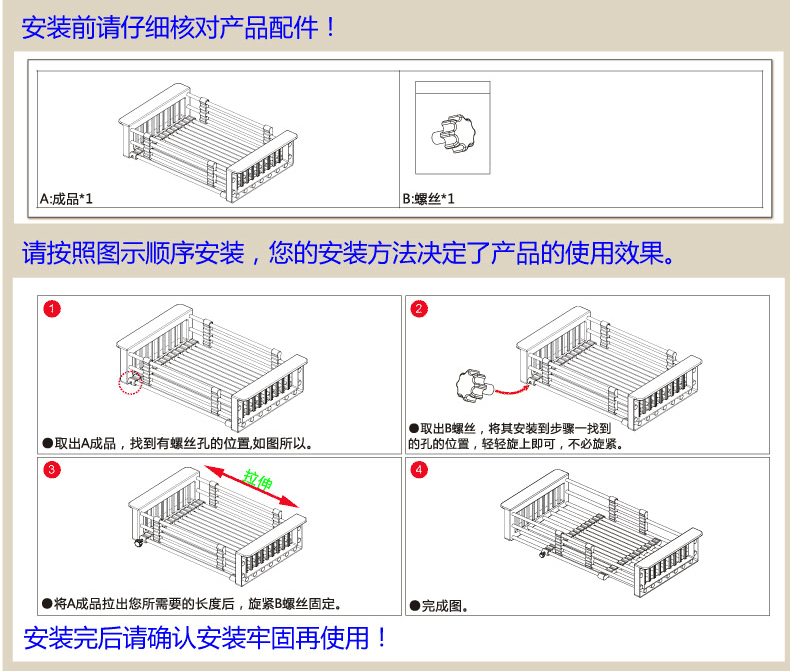 安装前请仔细核对产品配件！

A:成品*1

B:螺丝*1

请按照图示顺序安装，您的安装方法决定了产品的使用效果。

1

●取出A成品，找到有螺丝孔的位置,如图所以。

2

●取出B螺丝，将其安装到步骤一找到的孔的位置，轻轻旋上即可，不必旋紧。

3

拉伸

●将A成品拉出您所需要的长度后，旋紧B螺丝固定。

4

●完成图。

安装完后请确认安装牢固再使用！