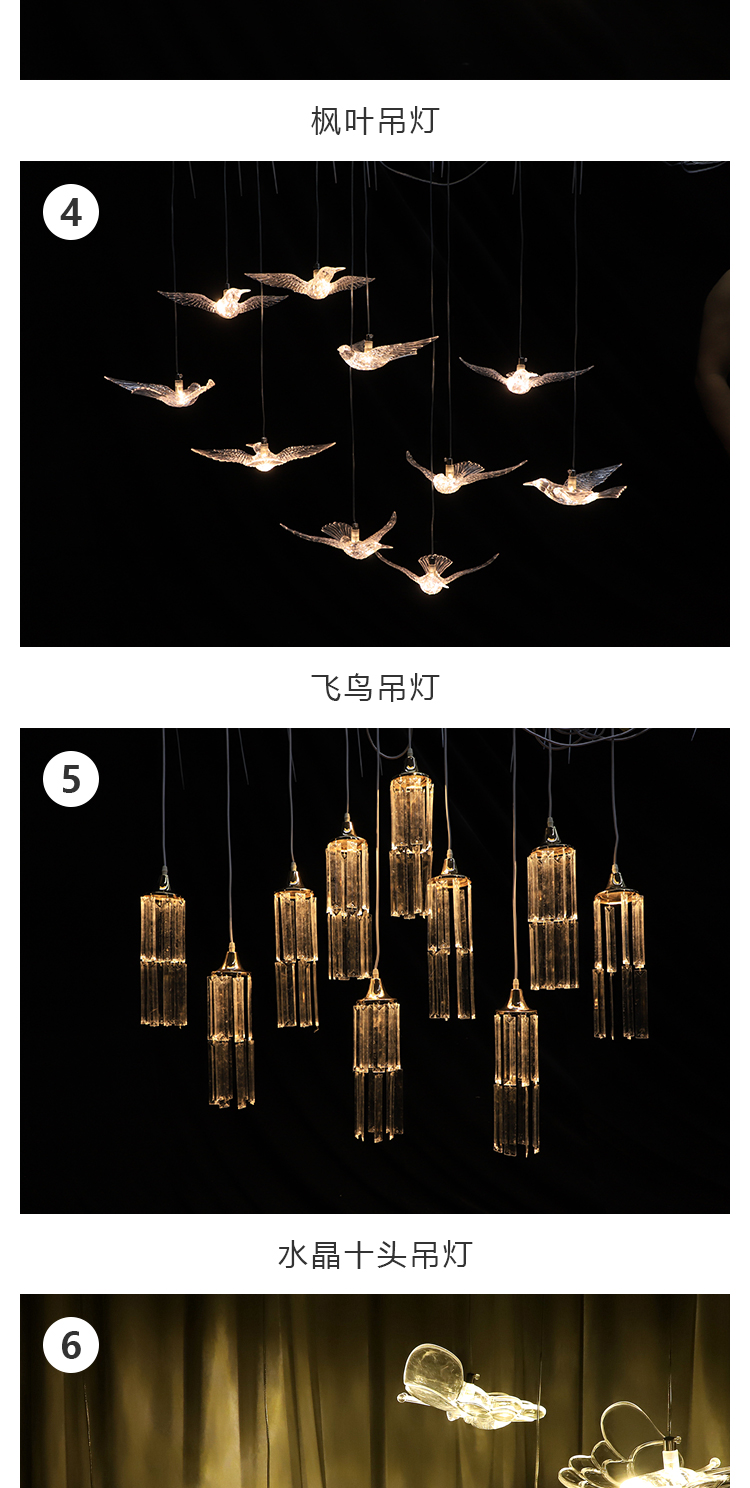 枫叶吊灯

4

飞鸟吊灯

5

水晶十头吊灯

6