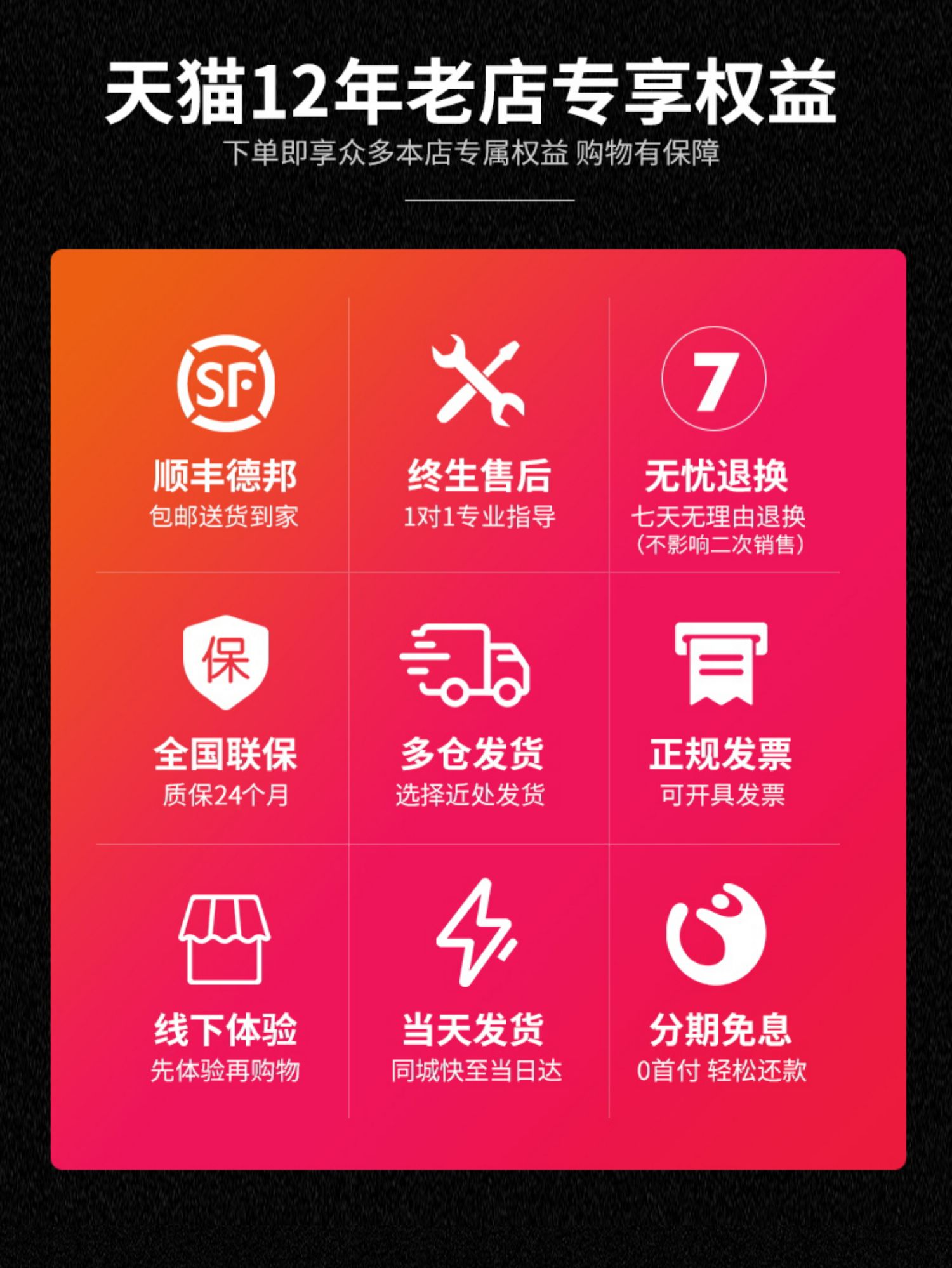 天猫12年老店专享权益

下单即享众多本店专属权益 购物有保障

SF

顺丰德邦
包邮送货到家

终生售后
1对1专业指导

7

无忧退换
七天无理由退换
(不影响二次销售)

保

全国联保
质保24个月

多仓发货
选择近处发货

正规发票
可开具发票

线下体验
先体验再购物

当天发货
同城快至当日达

分期免息
0首付 轻松还款