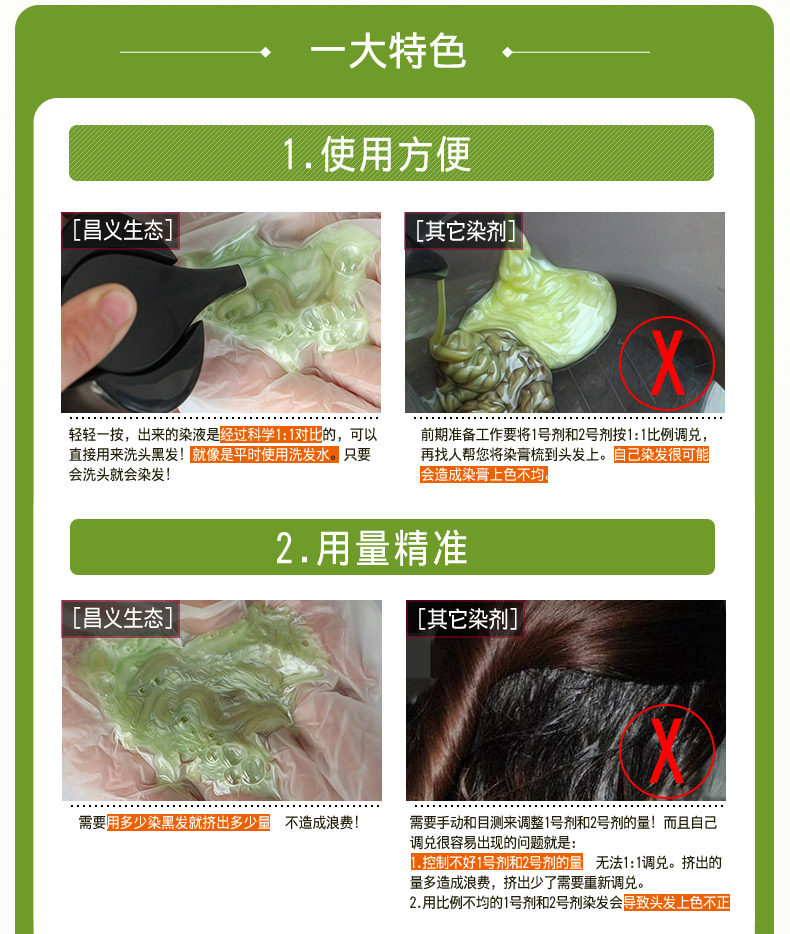 一大特色

1.使用方便

[昌义生态]

轻轻一按，出来的染液是经过科学1:1对比的，可以直接用来洗头黑发！就像是平时使用洗发水。只要会洗头就会染发！

[其它染剂]

X

前期准备工作要将1号剂和2号剂按1:1比例调兑，再找人帮您将染膏梳到头发上。自己染发很可能会造成染膏上色不均。

2.用量精准

[昌义生态]

需要用多少染黑发就挤出多少量　不造成浪费！

[其它染剂]

X

需要手动和目测来调整1号剂和2号剂的量！而且自己调兑很容易出现的问题就是：
1.控制不好1号剂和2号剂的量　无法1:1调兑。挤出的量多造成浪费，挤出少了需要重新调兑。
2.用比例不均的1号剂和2号剂染发会导致头发上色不正