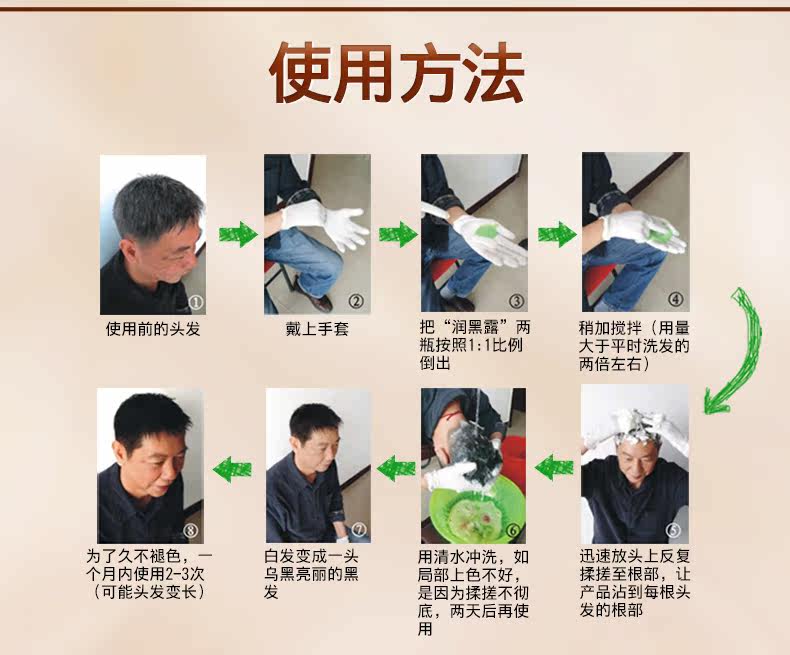 使用方法

①
使用前的头发

②
戴上手套

③
把“润黑露”两瓶按照1:1比例倒出

④
稍加搅拌（用量大于平时洗发的两倍左右）

⑤
迅速放头上反复揉搓至根部，让产品沾到每根头发的根部

⑥
用清水冲洗，如局部上色不好，是因为揉搓不彻底，两天后再使用

⑦
白发变成一头乌黑亮丽的黑发

⑧
为了久不褪色，一个月内使用2-3次（可能头发变长）