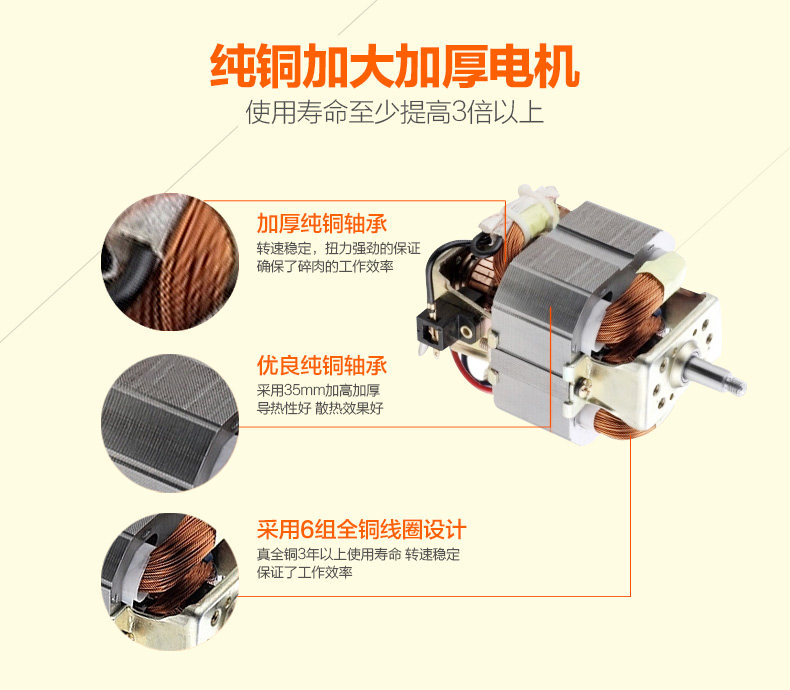 纯铜加大加厚电机
使用寿命至少提高3倍以上

加厚纯铜轴承
转速稳定，扭力强劲的保证
确保了碎肉的工作效率

优良纯铜轴承
采用35mm加高加厚
导热性好 散热效果好

采用6组全铜线圈设计
真全铜3年以上使用寿命 转速稳定
保证了工作效率