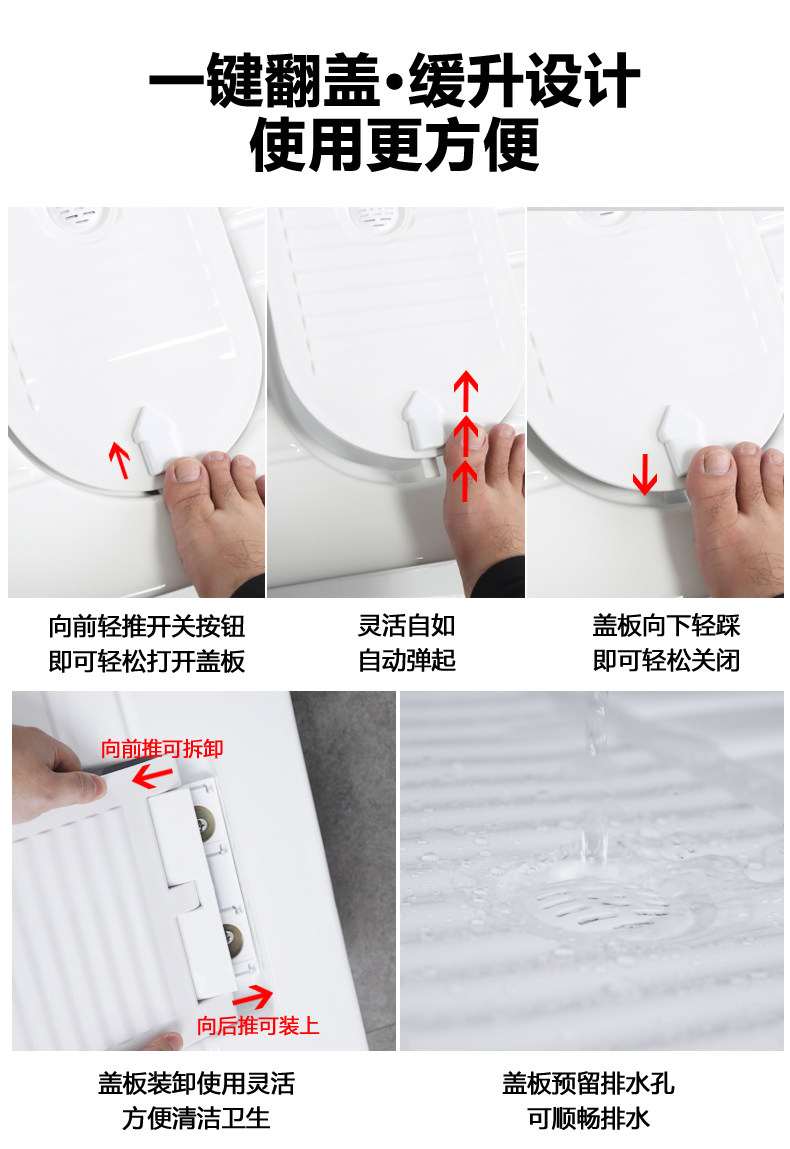 一键翻盖·缓升设计
使用更方便

向前轻推开关按钮
即可轻松打开盖板

灵活自如
自动弹起

盖板向下轻踩
即可轻松关闭

向前推可拆卸

向后推可装上

盖板装卸使用灵活
方便清洁卫生

盖板预留排水孔
可顺畅排水