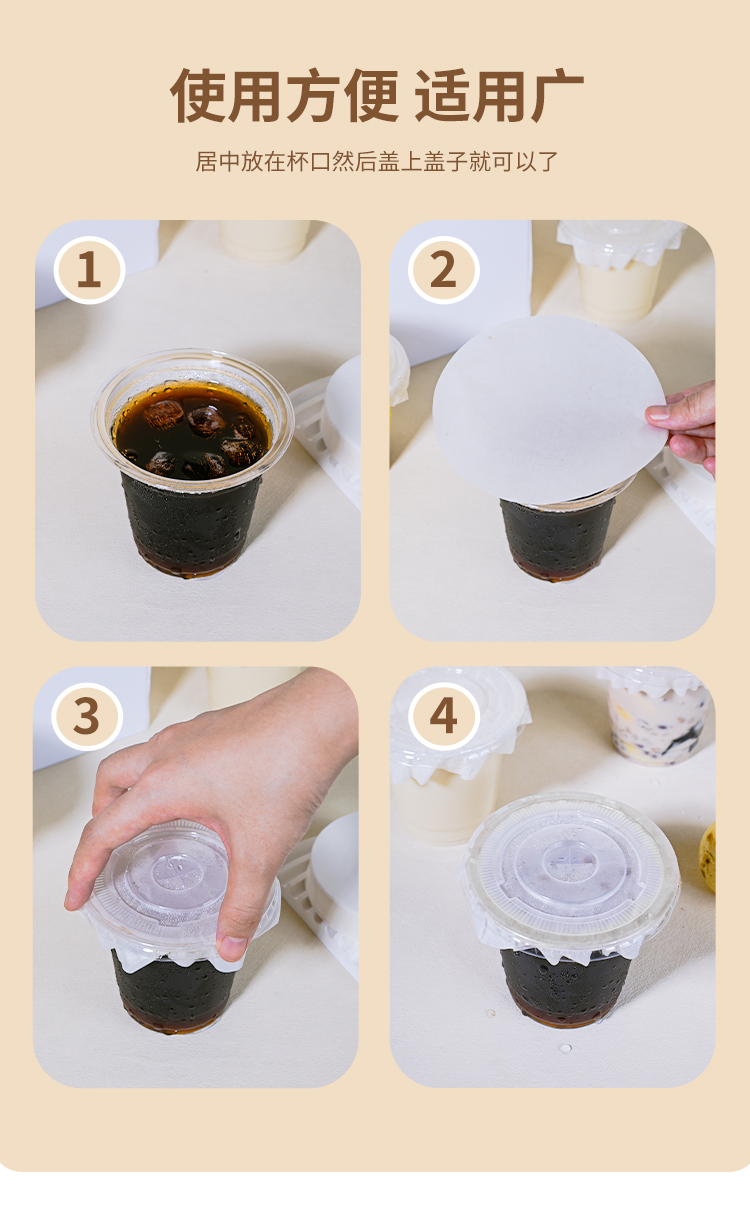 使用方便 适用广

居中放在杯口然后盖上盖子就可以了

1

2

3

4