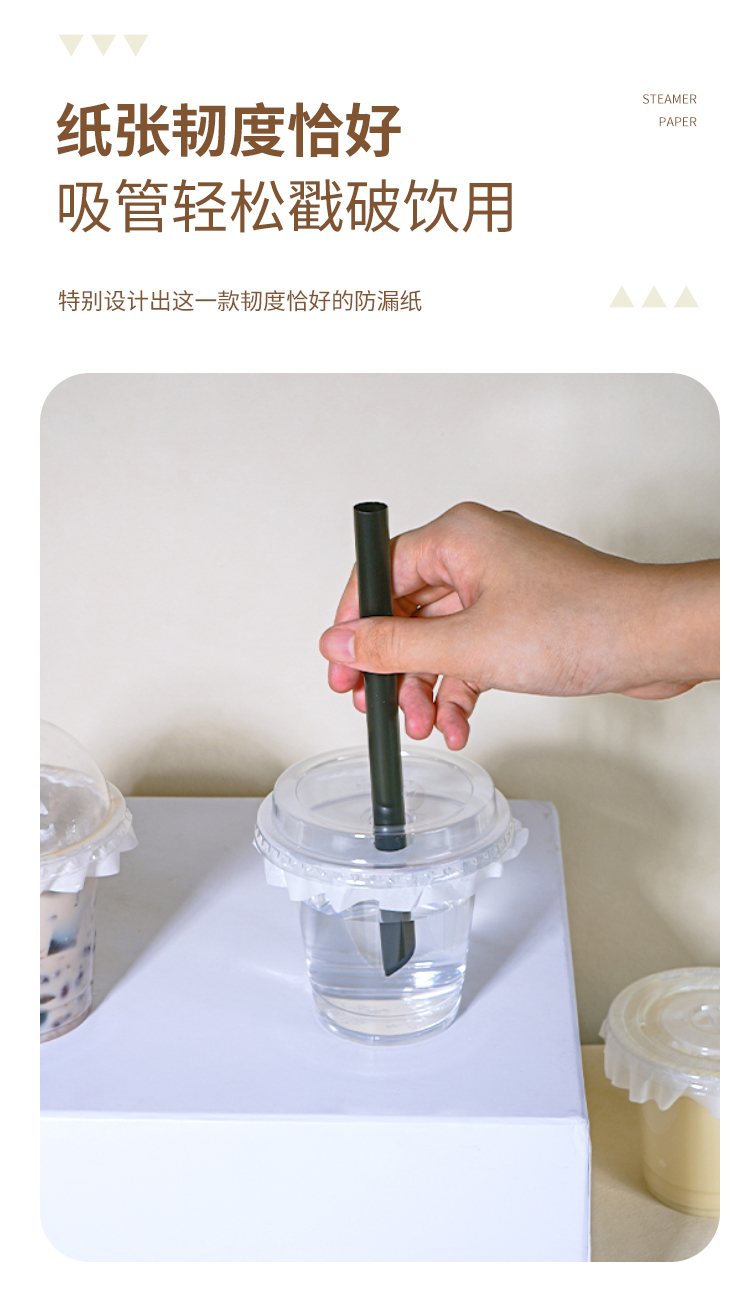 纸张韧度恰好

吸管轻松戳破饮用

STEAMER
PAPER

特别设计出这一款韧度恰好的防漏纸