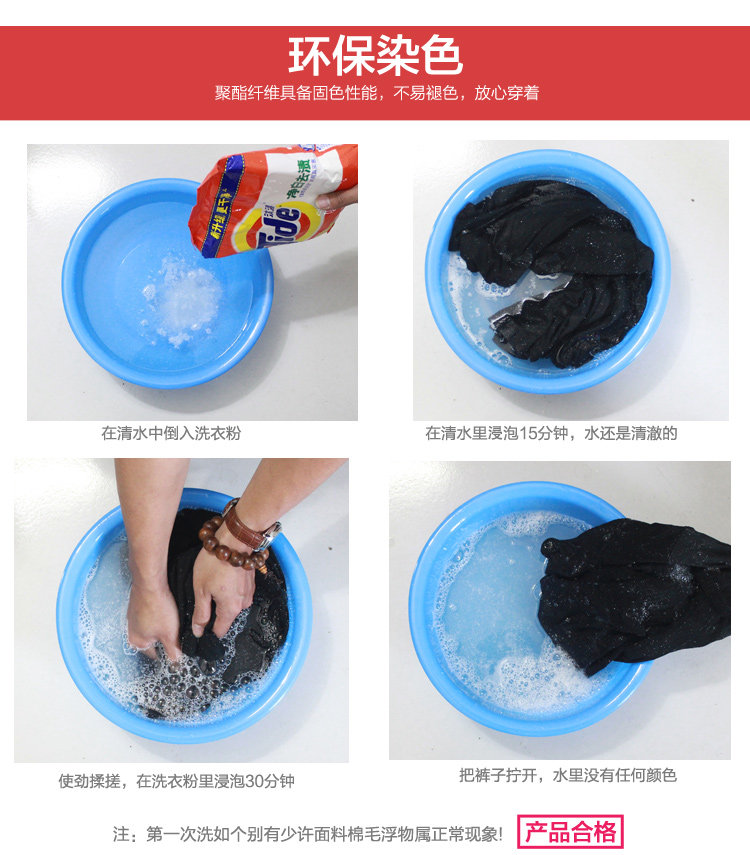 环保染色

聚酯纤维具备固色性能，不易褪色，放心穿着

Tide

在清水中倒入洗衣粉

在清水里浸泡15分钟，水还是清澈的

使劲揉搓，在洗衣粉里浸泡30分钟

把裤子拧开，水里没有任何颜色

注：第一次洗如个别有少许面料棉毛浮物属正常现象！ 产品合格