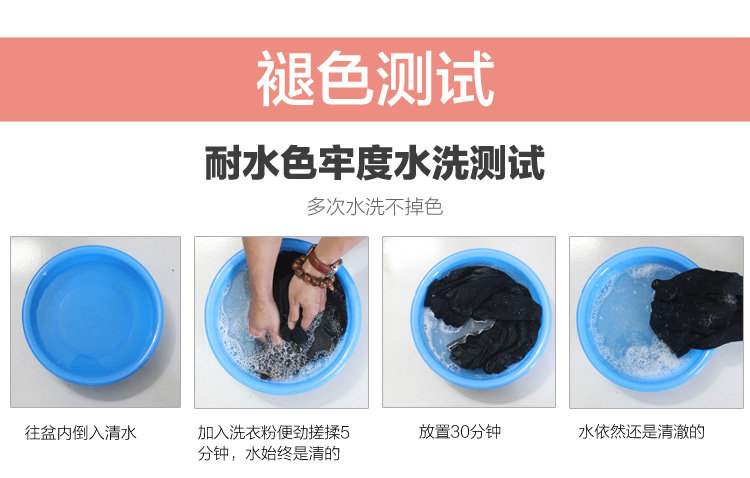 褪色测试

耐水色牢度水洗测试

多次水洗不掉色

往盆内倒入清水

加入洗衣粉便劲搓揉5分钟，水始终是清的

放置30分钟

水依然还是清澈的