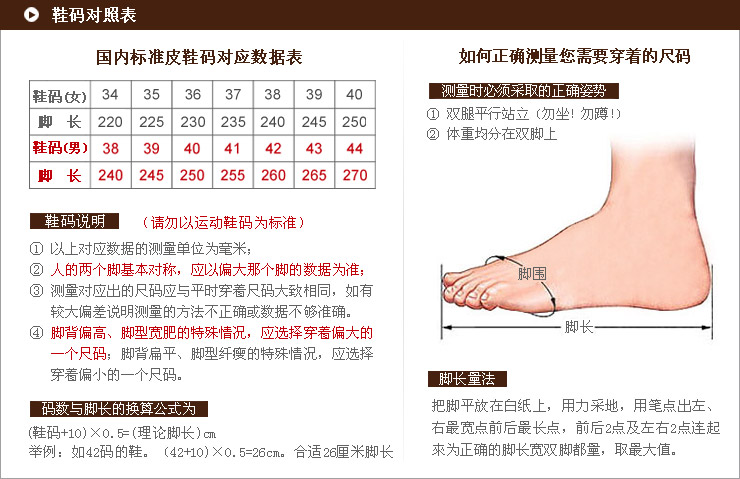 鞋码对照表

国内标准皮鞋码对应数据表

| 鞋码(女) | 34 | 35 | 36 | 37 | 38 | 39 | 40 |
|---|---|---|---|---|---|---|---|
| 脚 长 | 220 | 225 | 230 | 235 | 240 | 245 | 250 |
| 鞋码(男) | 38 | 39 | 40 | 41 | 42 | 43 | 44 |
| 脚 长 | 240 | 245 | 250 | 255 | 260 | 265 | 270 |

鞋码说明 （请勿以运动鞋码为标准）

① 以上对应数据的测量单位为毫米；
② 人的两个脚基本对称，应以偏大那个脚的数据为准；
③ 测量对应出的尺码应与平时穿着尺码大致相同，如有较大偏差说明测量的方法不正确或数据不够准确。
④ 脚背偏高、脚型宽肥的特殊情况，应选择穿着偏大的一个尺码；脚背扁平、脚型纤瘦的特殊情况，应选择穿着偏小的一个尺码。

码数与脚长的换算公式为

(鞋码+10)×0.5=(理论脚长)cm
举例：如42码的鞋。(42+10)×0.5=26cm。合适26厘米脚长

如何正确测量您需要穿着的尺码

测量时必须采取的正确姿势
① 双腿平行站立（勿坐！勿蹲！）
② 体重均分在双脚上

脚围
脚长

脚长量法
把脚平放在白纸上，用力采地，用笔点出左、右最宽点前后最长点，前后2点及左右2点连起来为正确的脚长宽双脚都量，取最大值。